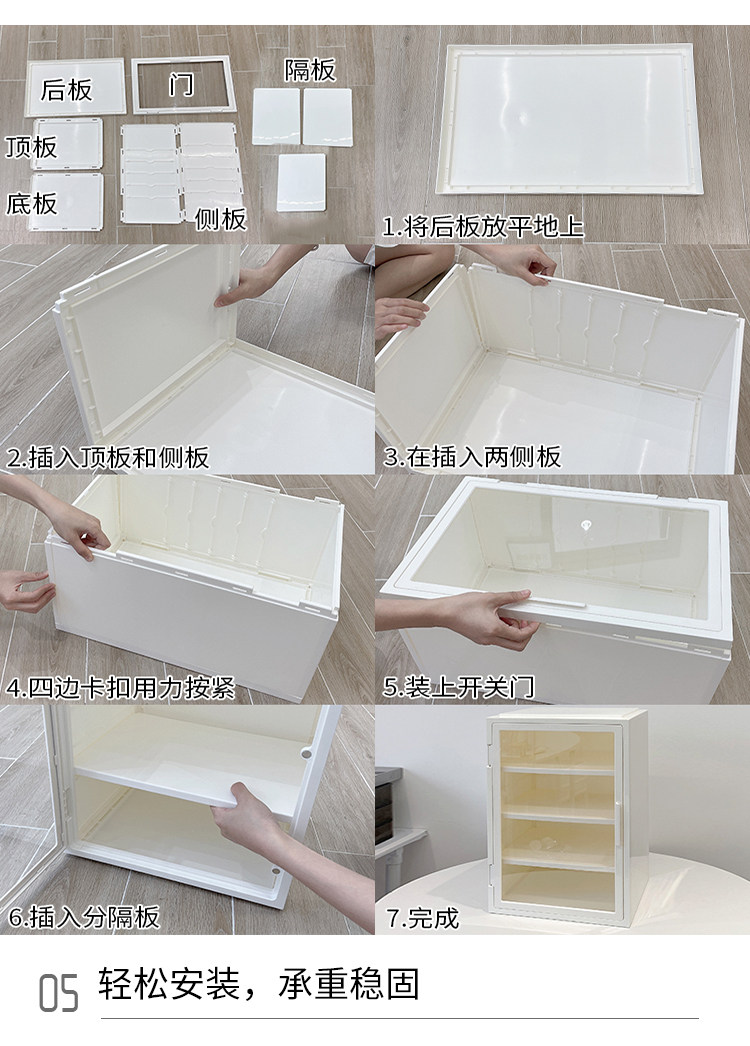 后板
门
隔板
顶板
底板
侧板
1.将后板放平地上
2.插入顶板和侧板
3.在插入两侧板
4.四边卡扣用力按紧
5.装上开关门
6.插入分隔板
7.完成
05 轻松安装，承重稳固