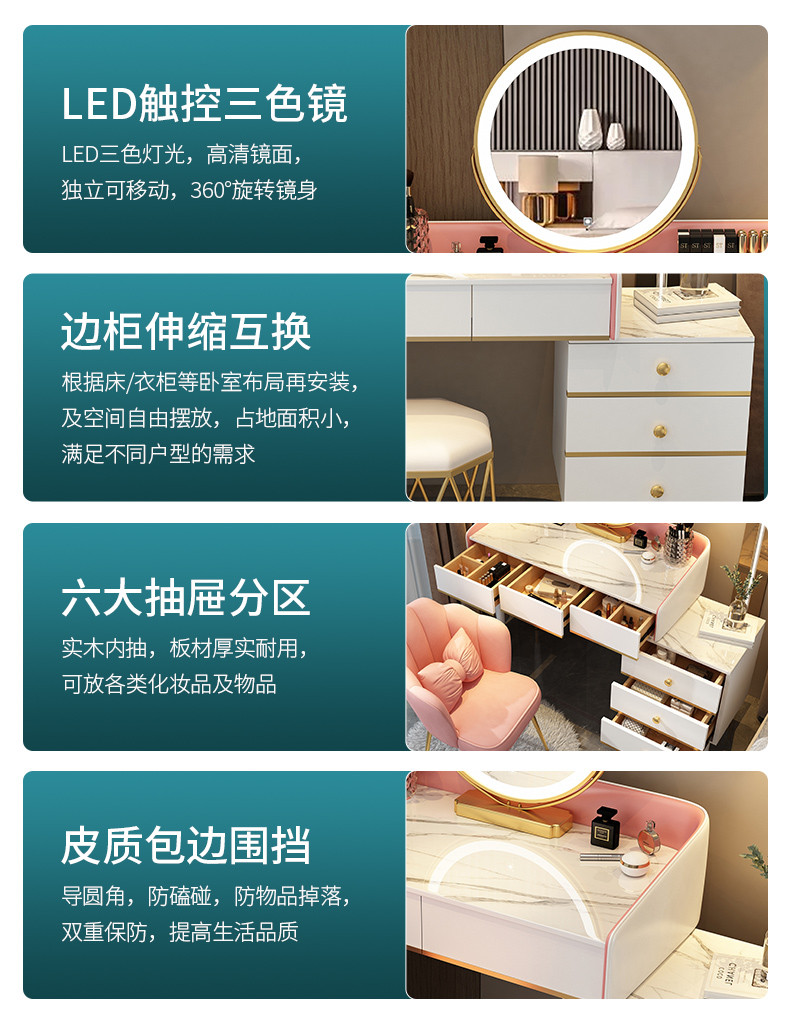 LED触控三色镜

LED三色灯光，高清镜面，独立可移动，360°旋转镜身

边柜伸缩互换

根据床/衣柜等卧室布局再安装，及空间自由摆放，占地面积小，满足不同户型的需求

六大抽屉分区

实木内抽，板材厚实耐用，可放各类化妆品及物品

皮质包边围挡

导圆角，防磕碰，防物品掉落，双重保防，提高生活品质