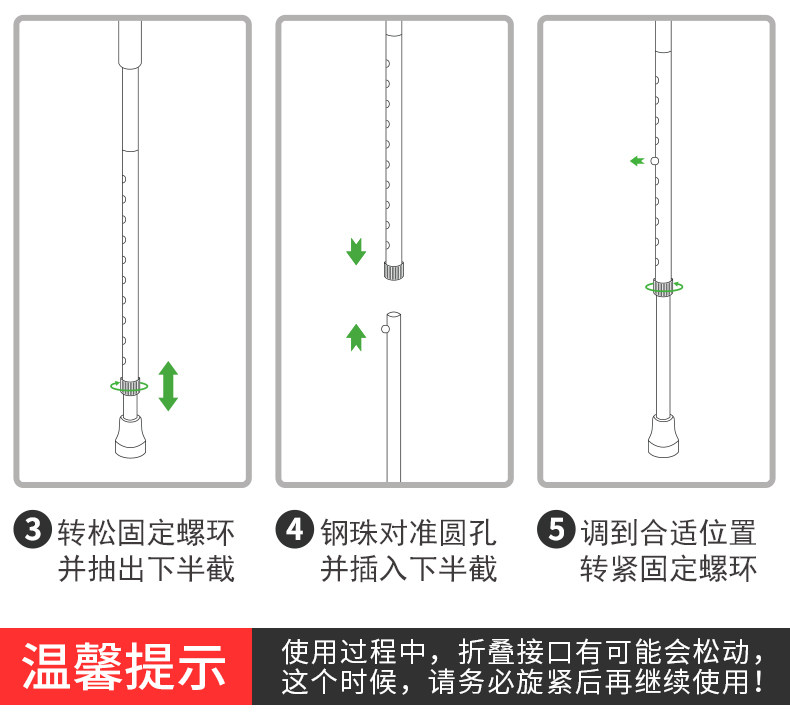 3 转松固定螺环并抽出下半截

4 钢珠对准圆孔并插入下半截

5 调到合适位置转紧固定螺环

温馨提示

使用过程中，折叠接口有可能会松动，这个时候，请务必旋紧后再继续使用！