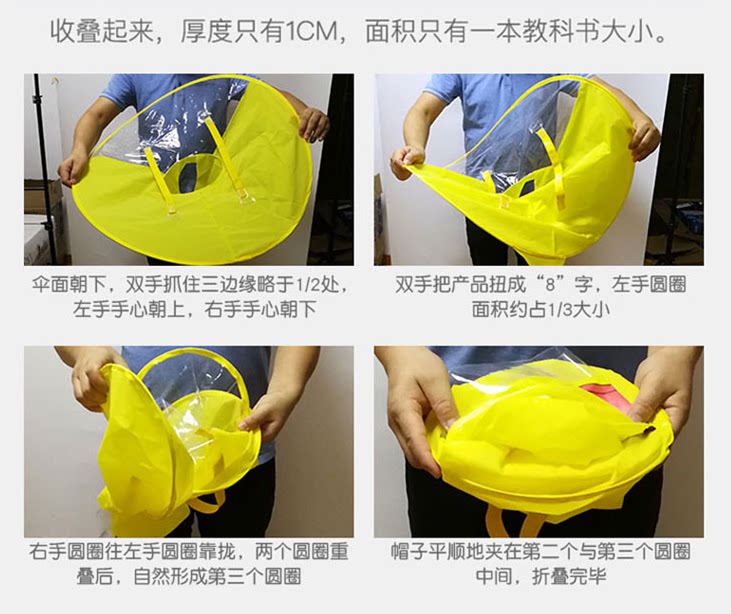 收叠起来，厚度只有1CM，面积只有一本教科书大小。

伞面朝下，双手抓住三边缘略于1/2处，左手手心朝上，右手手心朝下

双手把产品扭成“8”字，左手圆圈面积约占1/3大小

右手圆圈往左手圆圈靠拢，两个圆圈重叠后，自然形成第三个圆圈

帽子平顺地夹在第二个与第三个圆圈中间，折叠完毕