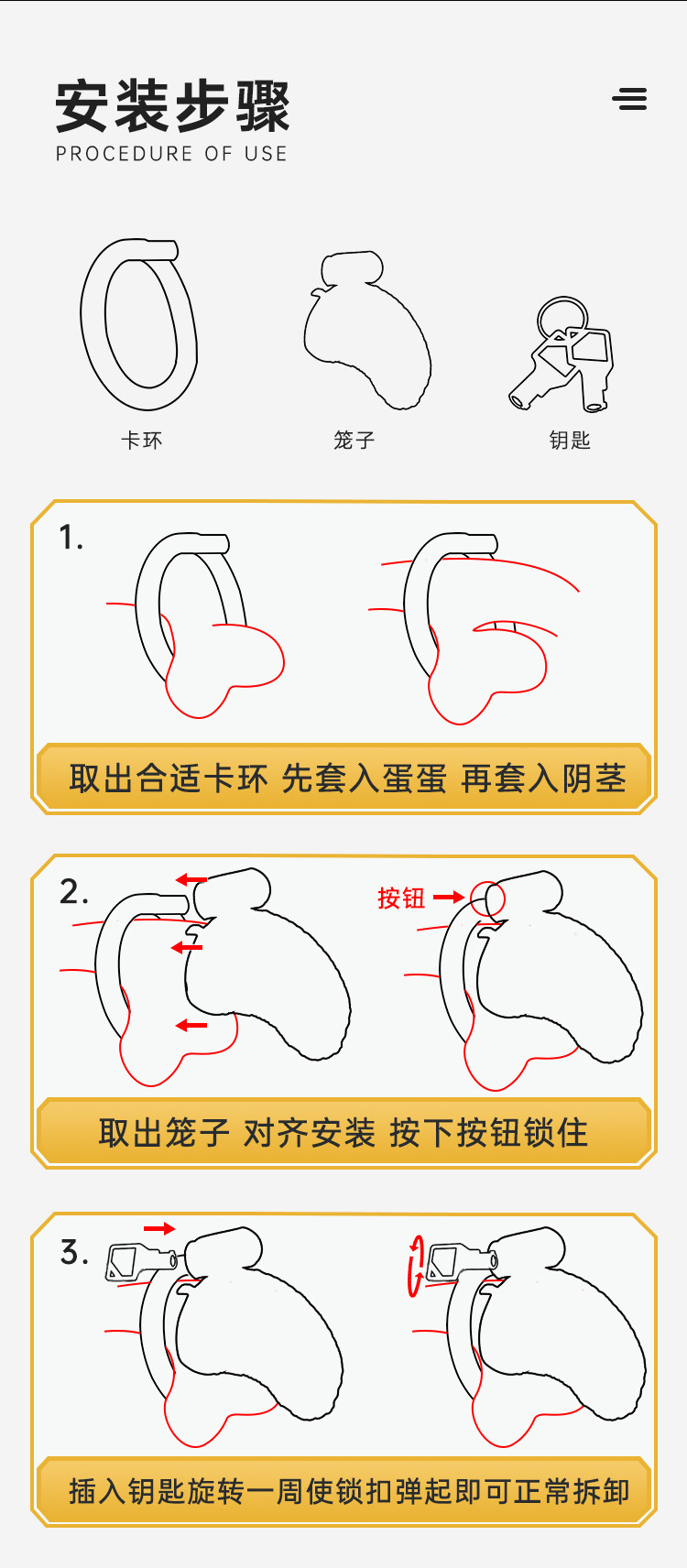 安装步骤
PROCEDURE OF USE

卡环

笼子

钥匙

1.

取出合适卡环 先套入蛋蛋 再套入阴茎

2.

按钮

取出笼子 对齐安装 按下按钮锁住

3.

插入钥匙旋转一周使锁扣弹起即可正常拆卸