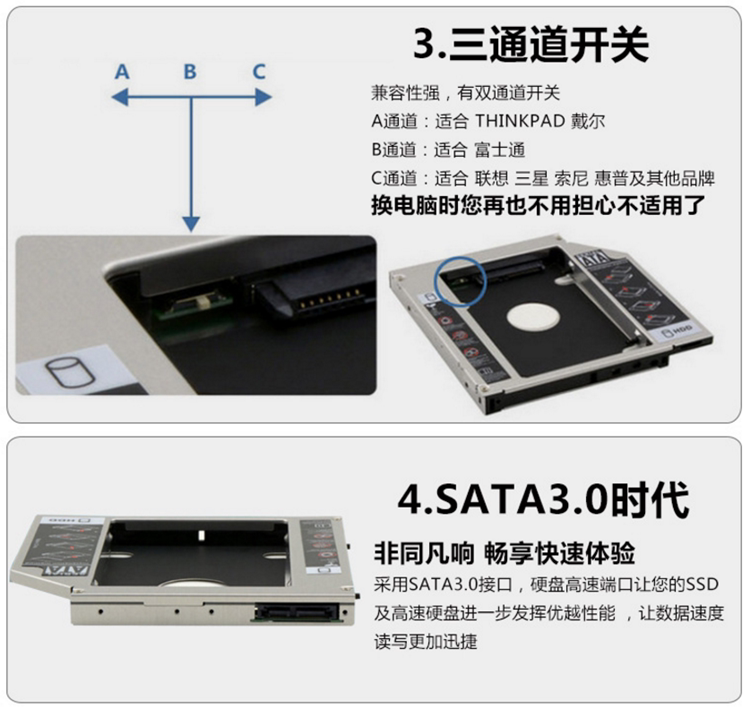 A B C

3.三通道开关

兼容性强，有双通道开关

A通道：适合 THINKPAD 戴尔

B通道：适合 富士通

C通道：适合 联想 三星 索尼 惠普及其他品牌

换电脑时您再也不用担心不适用了

SATA

HDD

4.SATA3.0时代

非同凡响 畅享快速体验

采用SATA3.0接口，硬盘高速端口让您的SSD及高速硬盘进一步发挥优越性能 ，让数据速度读写更加迅捷