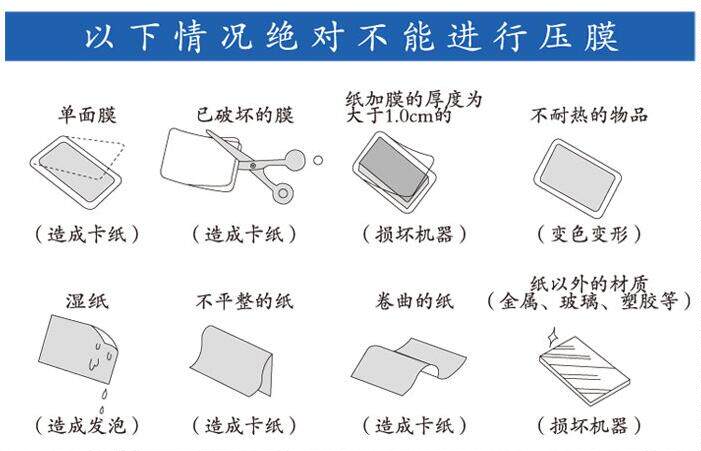 以下情况绝对不能进行压膜

单面膜

（造成卡纸）

已破坏的膜

（造成卡纸）

纸加膜的厚度为大于1.0cm的

（损坏机器）

不耐热的物品

（变色变形）

湿纸

（造成发泡）

不平整的纸

（造成卡纸）

卷曲的纸

（造成卡纸）

纸以外的材质（金属、玻璃、塑胶等）

（损坏机器）