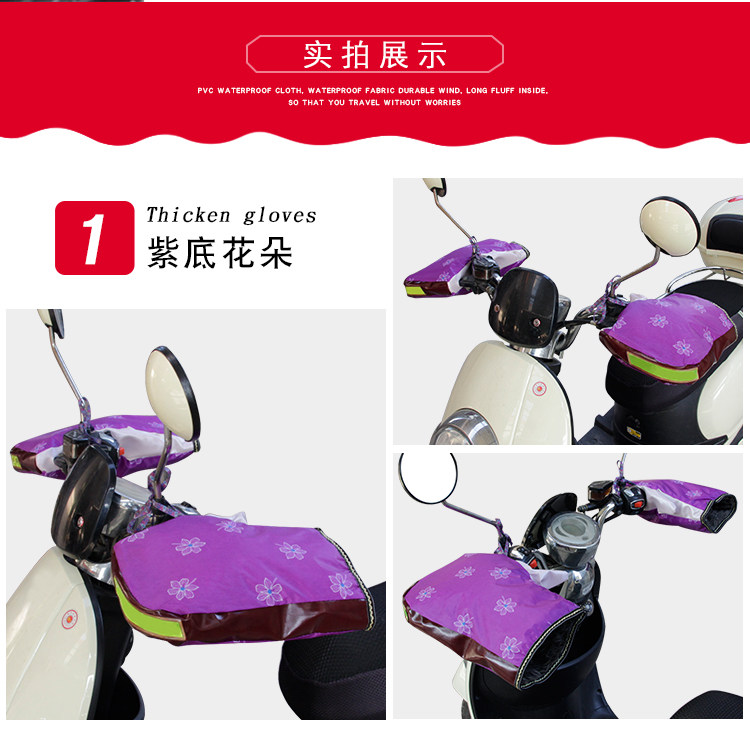 实拍展示

PVC WATERPROOF CLOTH, WATERPROOF FABRIC DURABLE WIND, LONG FLUFF INSIDE, SO THAT YOU TRAVEL WITHOUT WORRIES

1 Thicken gloves

紫底花朵