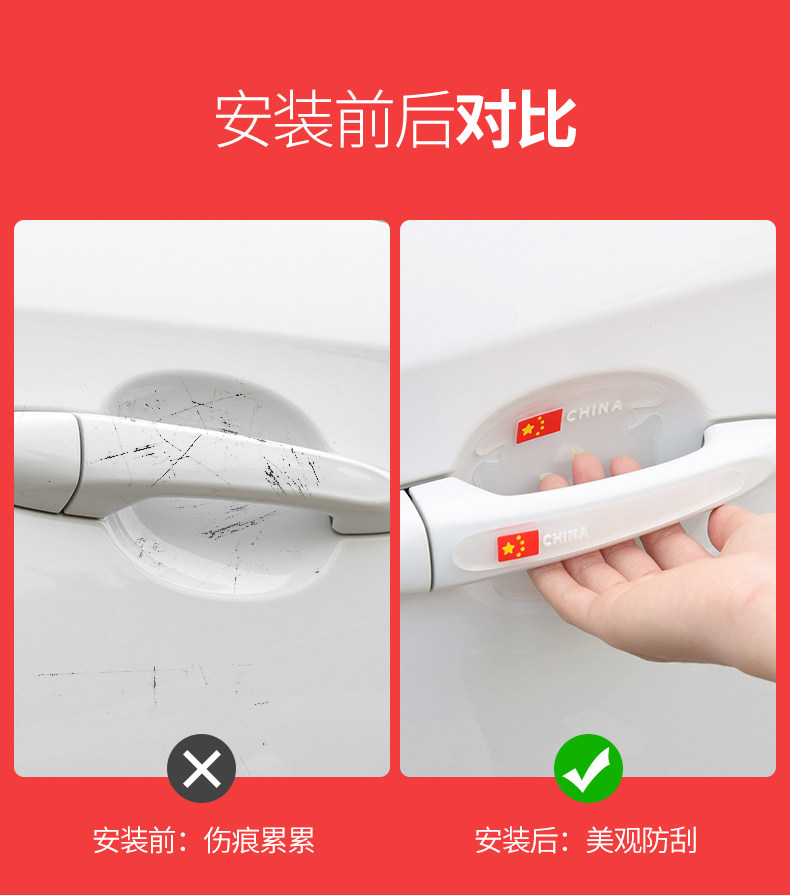 安装前后对比

CHINA

CHINA

安装前：伤痕累累

安装后：美观防刮