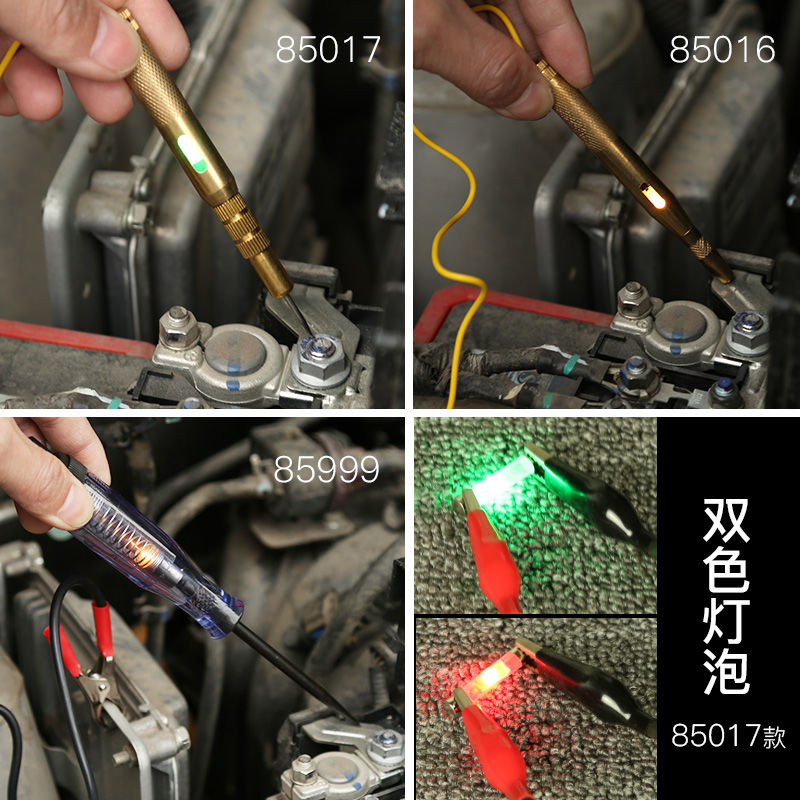 85017

85016

85999

双色灯泡

85017款