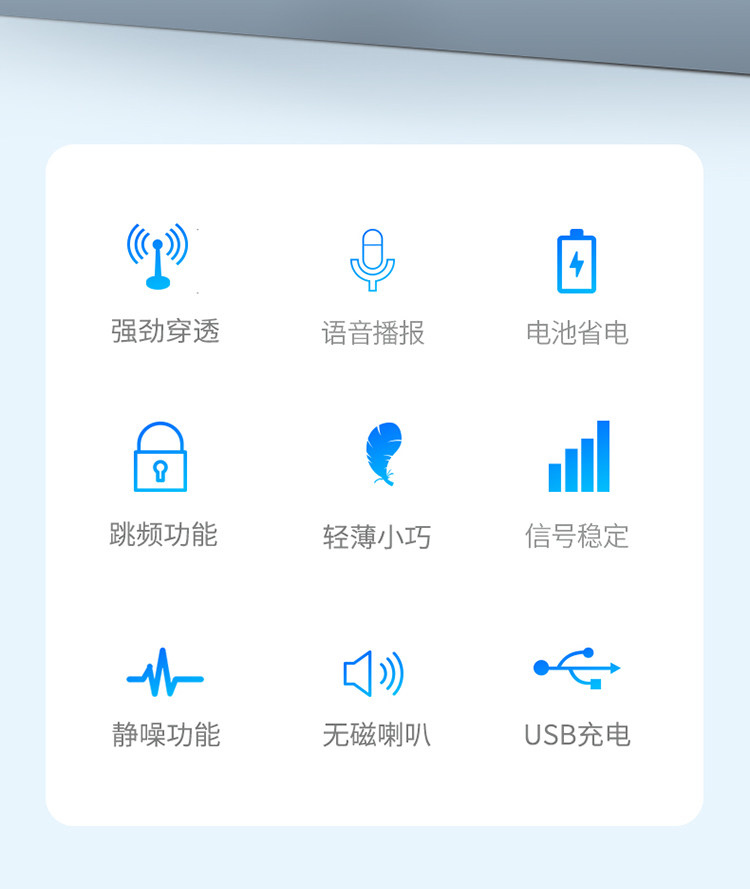 强劲穿透

语音播报

电池省电

跳频功能

轻薄小巧

信号稳定

静噪功能

无磁喇叭

USB充电