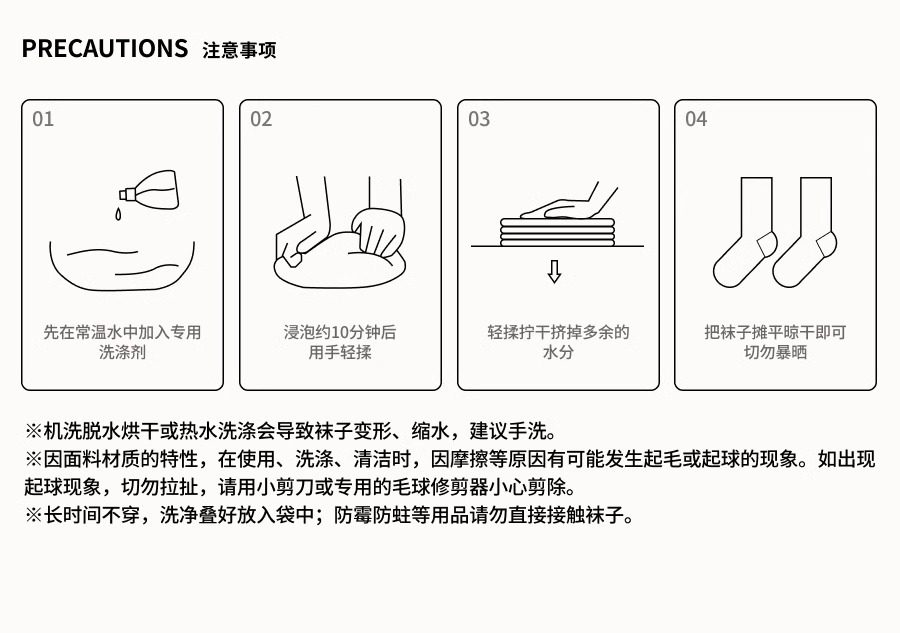 PRECAUTIONS 注意事项

01

先在常温水中加入专用洗涤剂

02

浸泡约10分钟后用手轻揉

03

轻揉拧干挤掉多余的水分

04

把袜子摊平晾干即可切勿暴晒

※机洗脱水烘干或热水洗涤会导致袜子变形、缩水，建议手洗。
※因面料材质的特性，在使用、洗涤、清洁时，因摩擦等原因有可能发生起毛或起球的现象。如出现起球现象，切勿拉扯，请用小剪刀或专用的毛球修剪器小心剪除。
※长时间不穿，洗净叠好放入袋中；防霉防蛀等用品请勿直接接触袜子。