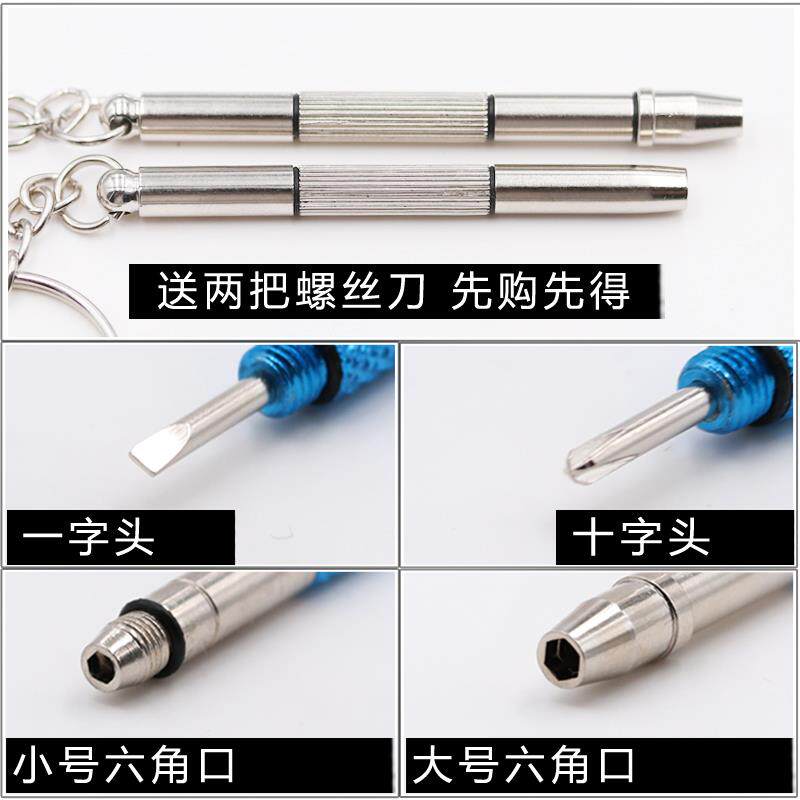 送两把螺丝刀 先购先得

一字头

十字头

小号六角口

大号六角口