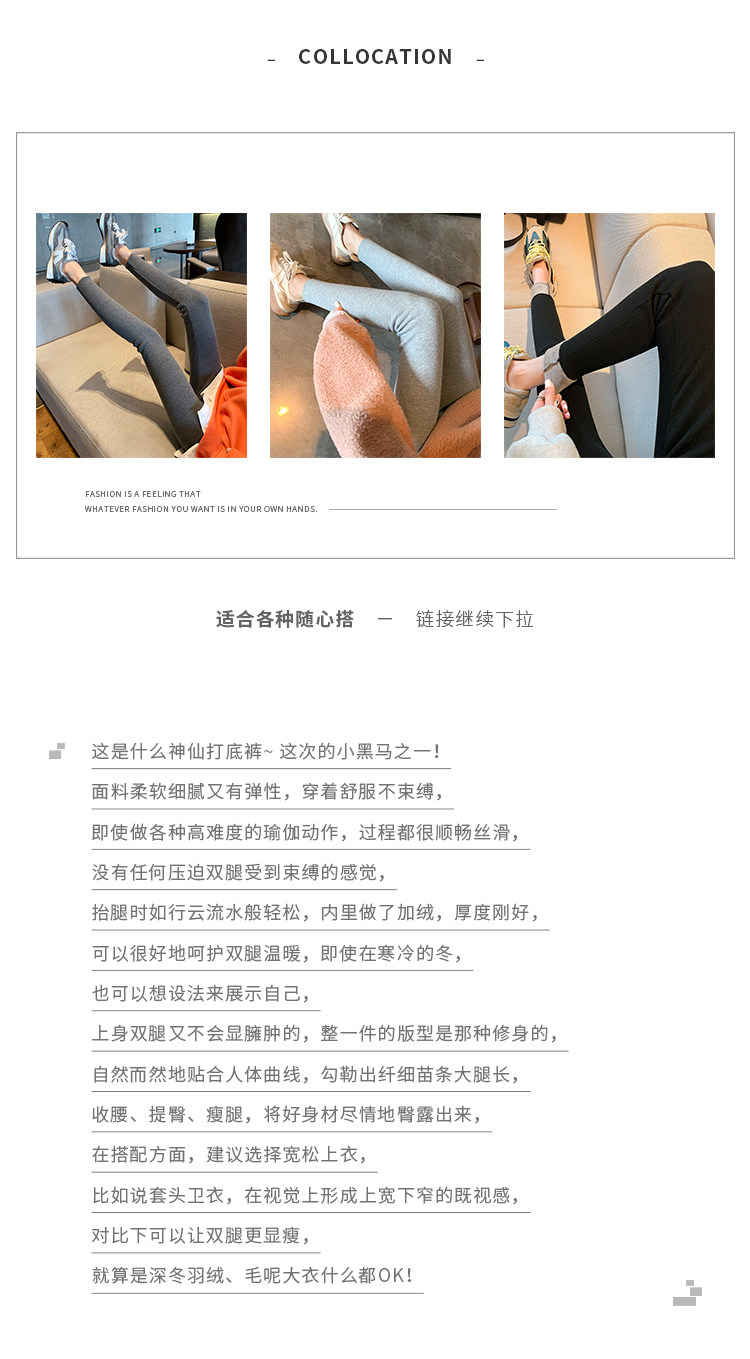 - COLLOCATION -

FASHION IS A FEELING THAT
WHATEVER FASHION YOU WANT IS IN YOUR OWN HANDS.

适合各种随心搭 — 链接继续下拉

这是什么神仙打底裤~ 这次的小黑马之一！
面料柔软细腻又有弹性，穿着舒服不束缚，
即使做各种高难度的瑜伽动作，过程都很顺畅丝滑，
没有任何压迫双腿受到束缚的感觉，
抬腿时如行云流水般轻松，内里做了加绒，厚度刚好，
可以很好地呵护双腿温暖，即使在寒冷的冬，
也可以想设法来展示自己，
上身双腿又不会显臃肿的，整一件的版型是那种修身的，
自然而然地贴合人体曲线，勾勒出纤细苗条大腿长，
收腰、提臀、瘦腿，将好身材尽情地臀露出来，
在搭配方面，建议选择宽松上衣，
比如说套头卫衣，在视觉上形成上宽下窄的既视感，
对比下可以让双腿更显瘦，
就算是深冬羽绒、毛呢大衣什么都OK！