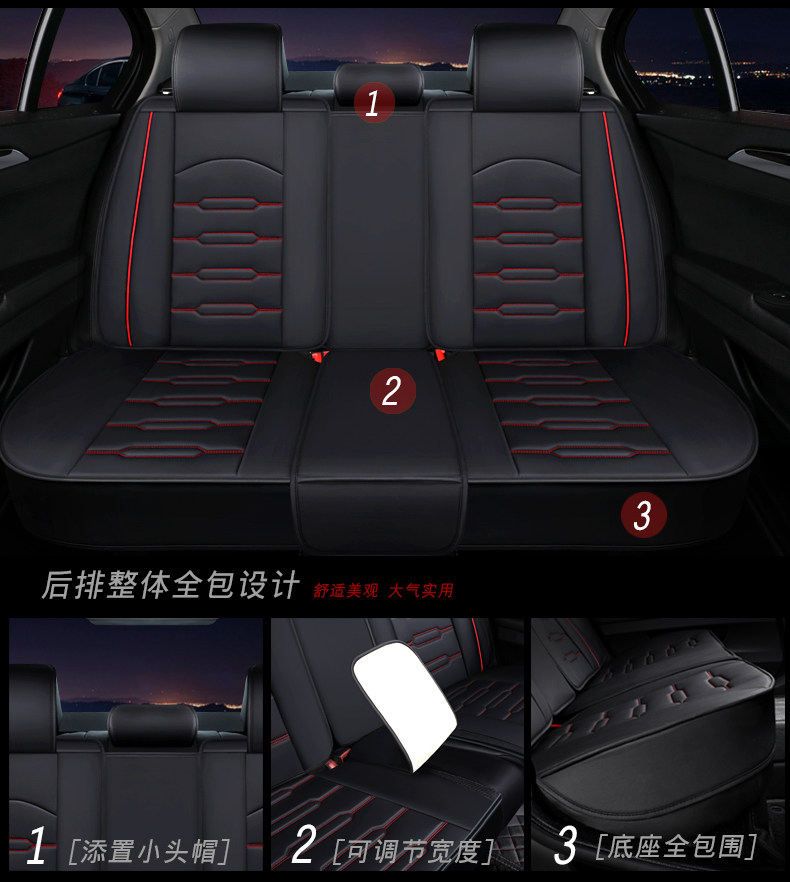 1
2
3
后排整体全包设计 舒适美观 大气实用
1 [添置小头帽]
2 [可调节宽度]
3 [底座全包围]