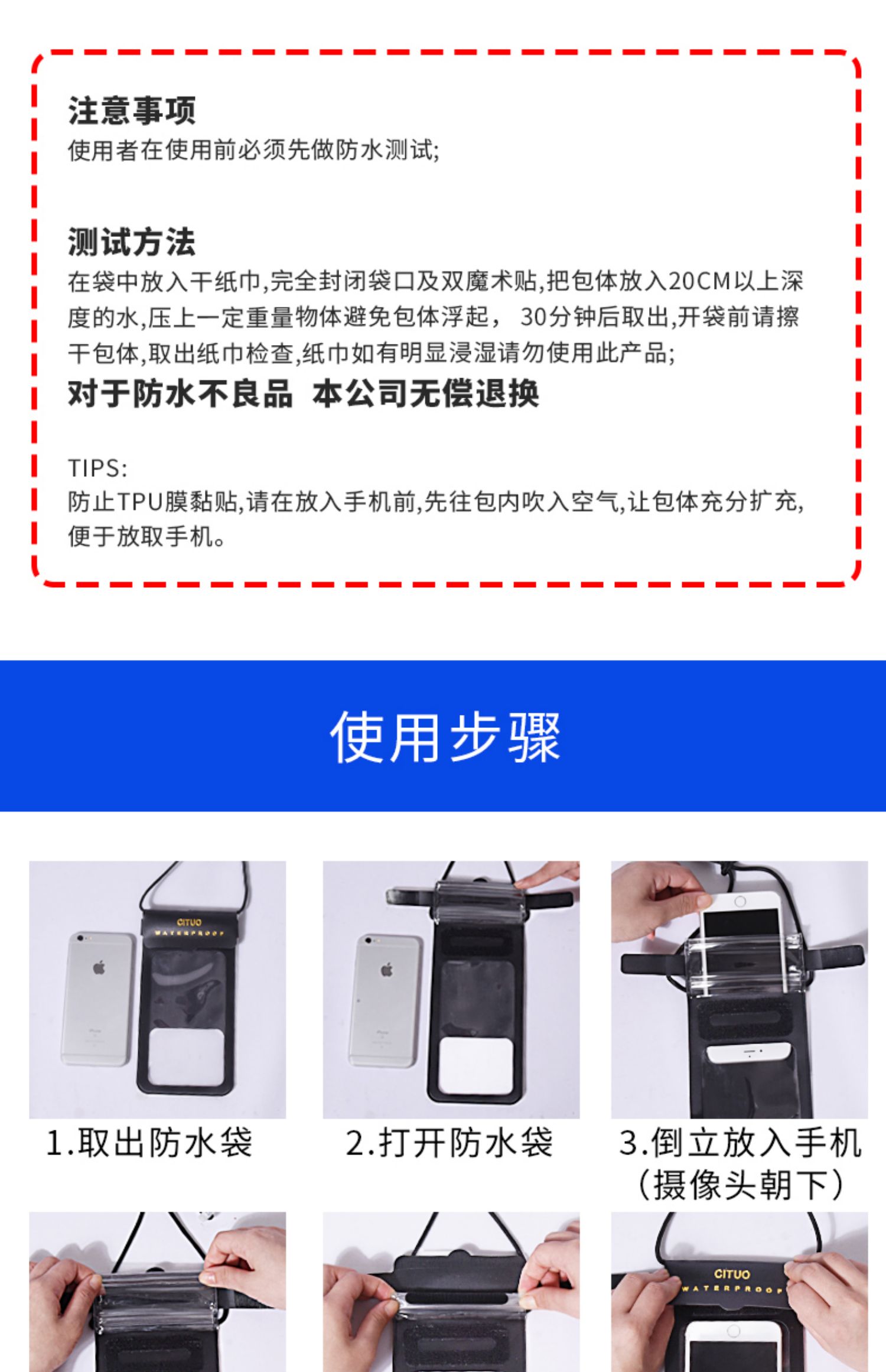 注意事项
使用者在使用前必须先做防水测试;

测试方法
在袋中放入干纸巾,完全封闭袋口及双魔术贴,把包体放入20CM以上深度的水,压上一定重量物体避免包体浮起， 30分钟后取出,开袋前请擦干包体,取出纸巾检查,纸巾如有明显浸湿请勿使用此产品;
对于防水不良品 本公司无偿退换

TIPS:
防止TPU膜黏贴,请在放入手机前,先往包内吹入空气,让包体充分扩充,便于放取手机。

使用步骤

CITUO WATERPROOF

1.取出防水袋

2.打开防水袋

3.倒立放入手机（摄像头朝下）

CITUO WATERPROOF