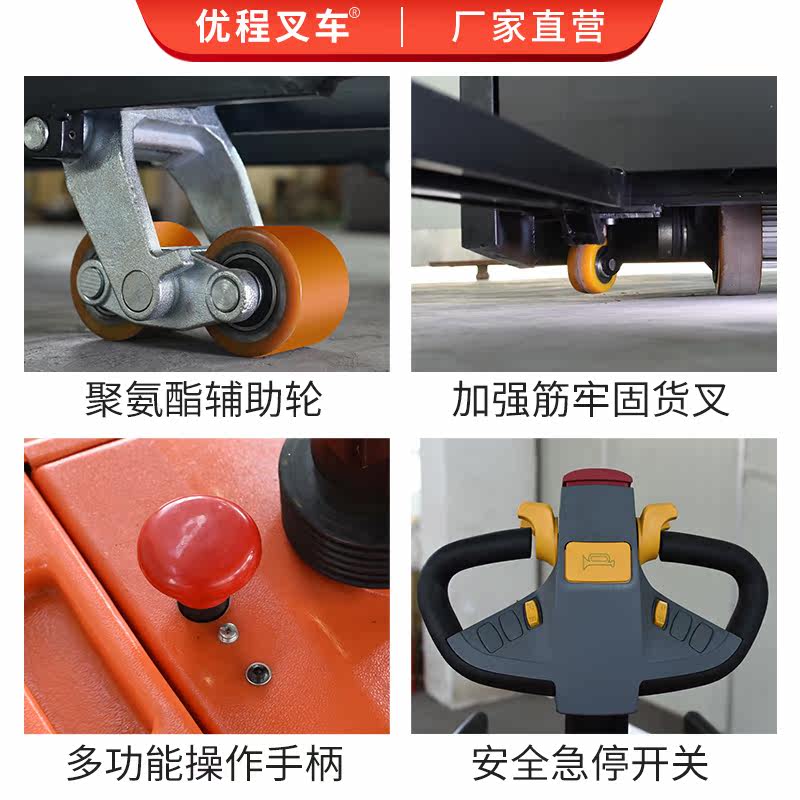 优程叉车® | 厂家直营

聚氨酯辅助轮

加强筋牢固货叉

多功能操作手柄

安全急停开关