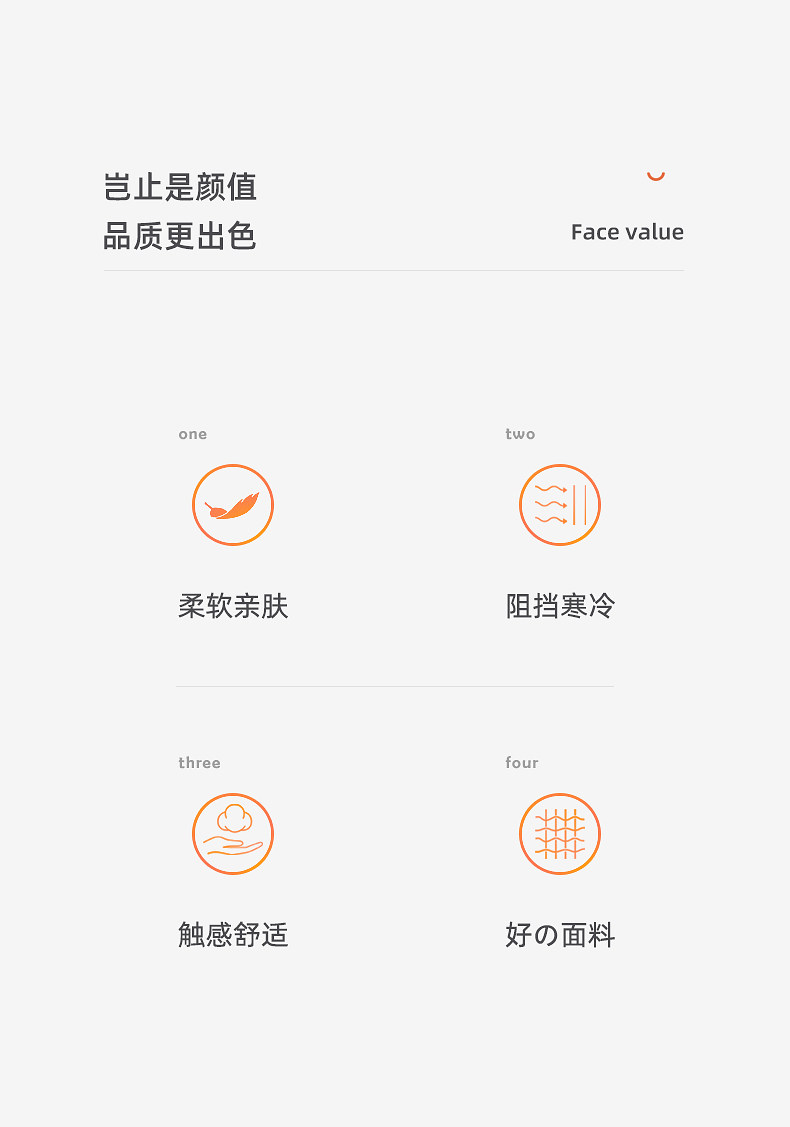 岂止是颜值
品质更出色

Face value

one

柔软亲肤

two

阻挡寒冷

three

触感舒适

four

好の面料