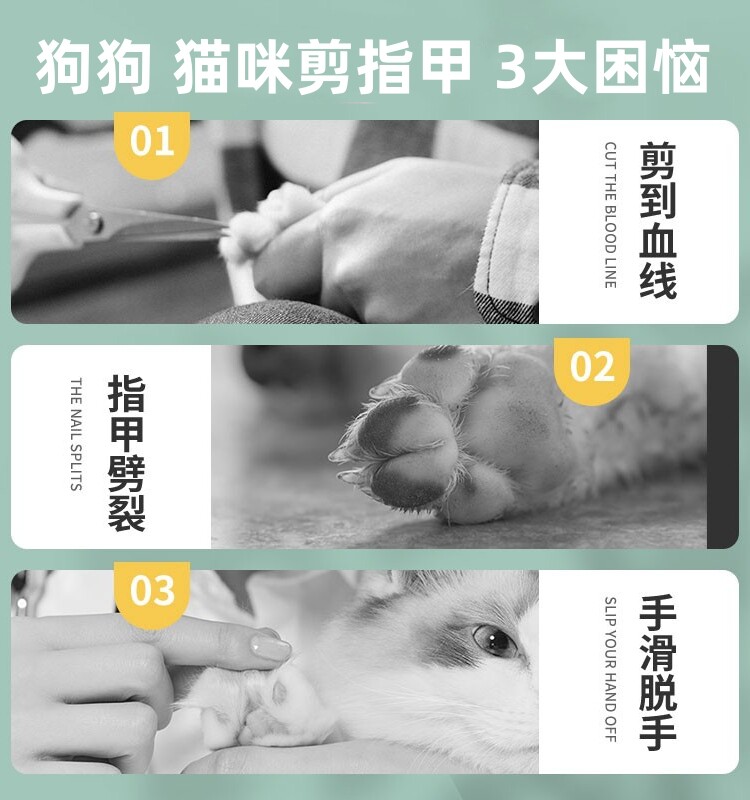 狗狗 猫咪剪指甲 3大困恼

01

剪到血线
CUT THE BLOOD LINE

02

指甲劈裂
THE NAIL SPLITS

03

手滑脱手
SLIP YOUR HAND OFF