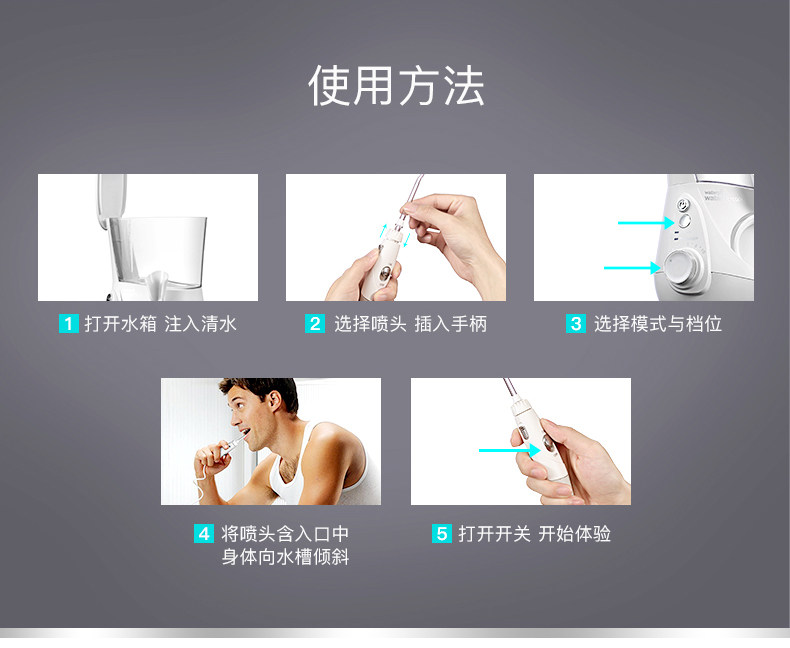 使用方法

1 打开水箱 注入清水

2 选择喷头 插入手柄

3 选择模式与档位

4 将喷头含入口中
身体向水槽倾斜

5 打开开关 开始体验