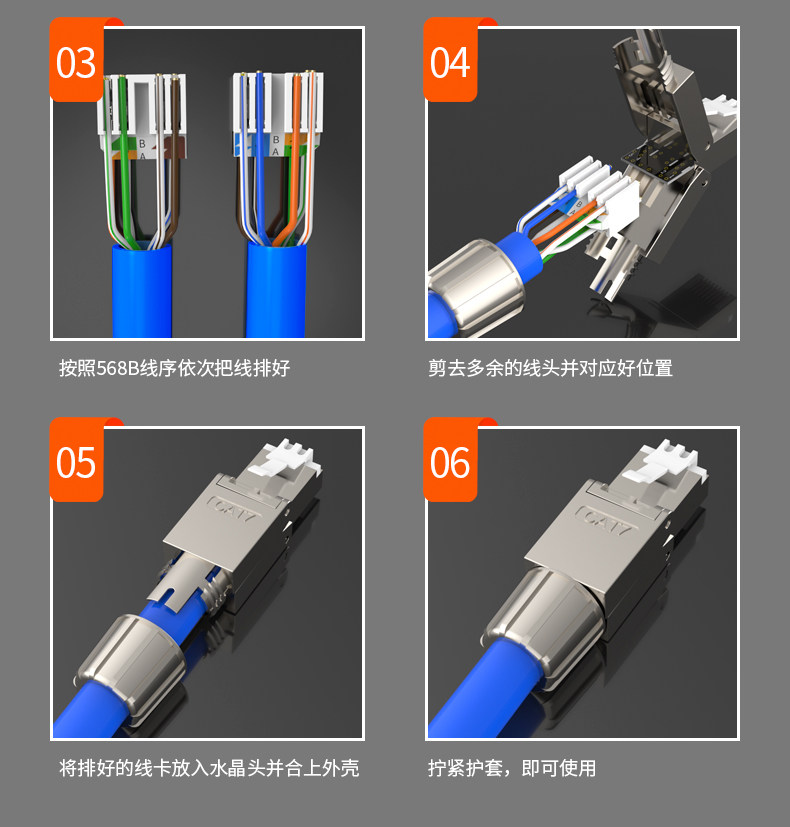 03

B A

B A

按照568B线序依次把线排好

04

剪去多余的线头并对应好位置

05

CAT7

将排好的线卡放入水晶头并合上外壳

06

CAT7

拧紧护套，即可使用