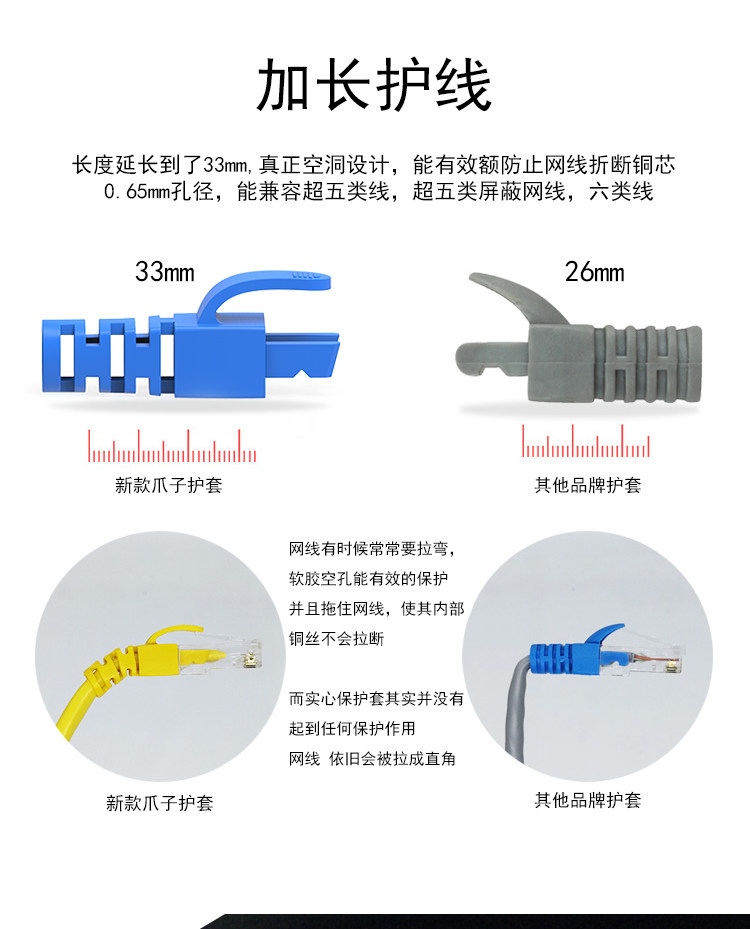 加长护线

长度延长到了33mm,真正空洞设计，能有效额防止网线折断铜芯
0.65mm孔径，能兼容超五类线，超五类屏蔽网线，六类线

33mm

26mm

新款爪子护套

其他品牌护套

网线有时候常常要拉弯，
软胶空孔能有效的保护
并且拖住网线，使其内部
铜丝不会拉断

而实心保护套其实并没有
起到任何保护作用
网线 依旧会被拉成直角

新款爪子护套

其他品牌护套