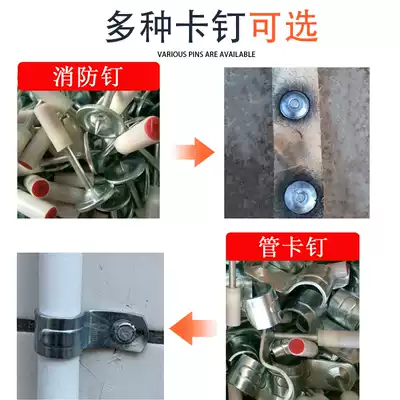 多种卡钉可选
VARIOUS PINS ARE AVAILABLE

消防钉

管卡钉