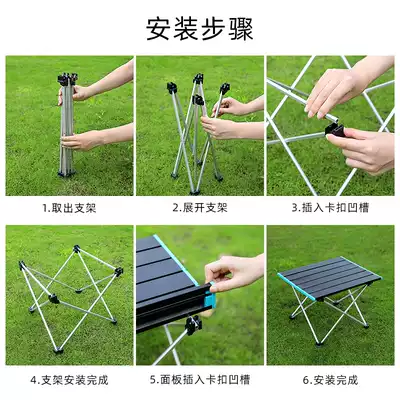 安装步骤

1.取出支架

2.展开支架

3.插入卡扣凹槽

4.支架安装完成

5.面板插入卡扣凹槽

6.安装完成