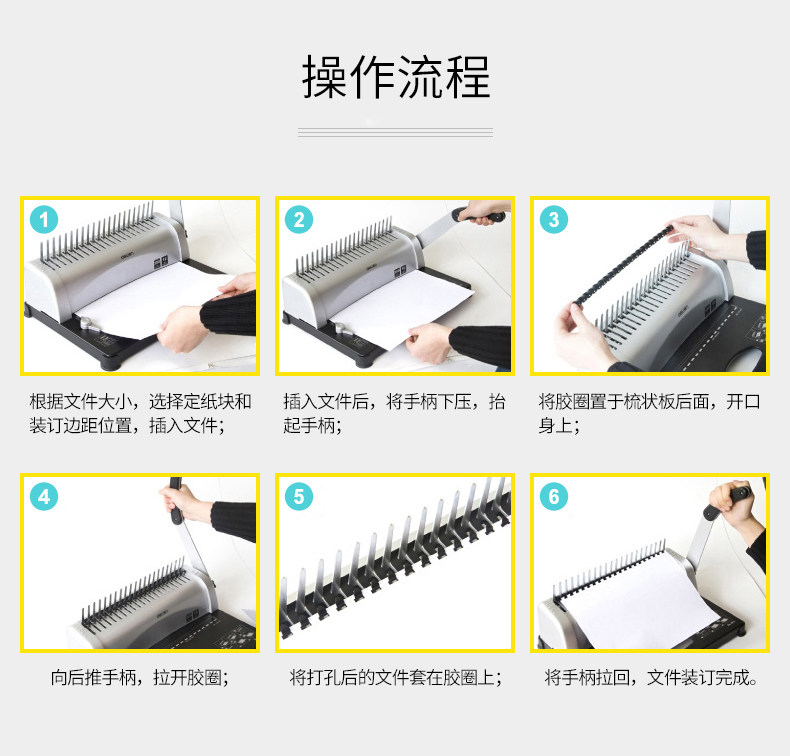 操作流程

1

根据文件大小，选择定纸块和装订边距位置，插入文件；

2

插入文件后，将手柄下压，抬起手柄；

3

将胶圈置于梳状板后面，开口身上；

4

向后推手柄，拉开胶圈；

5

将打孔后的文件套在胶圈上；

6

将手柄拉回，文件装订完成。