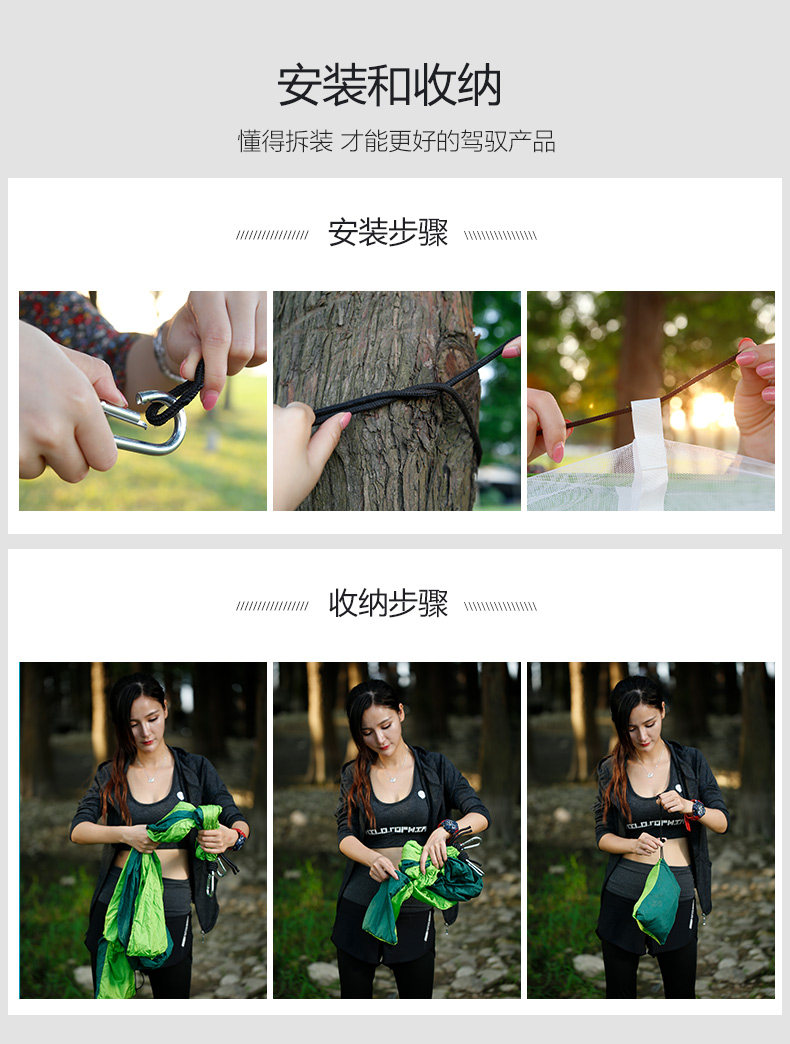 安装和收纳

懂得拆装 才能更好的驾驭产品

安装步骤

收纳步骤