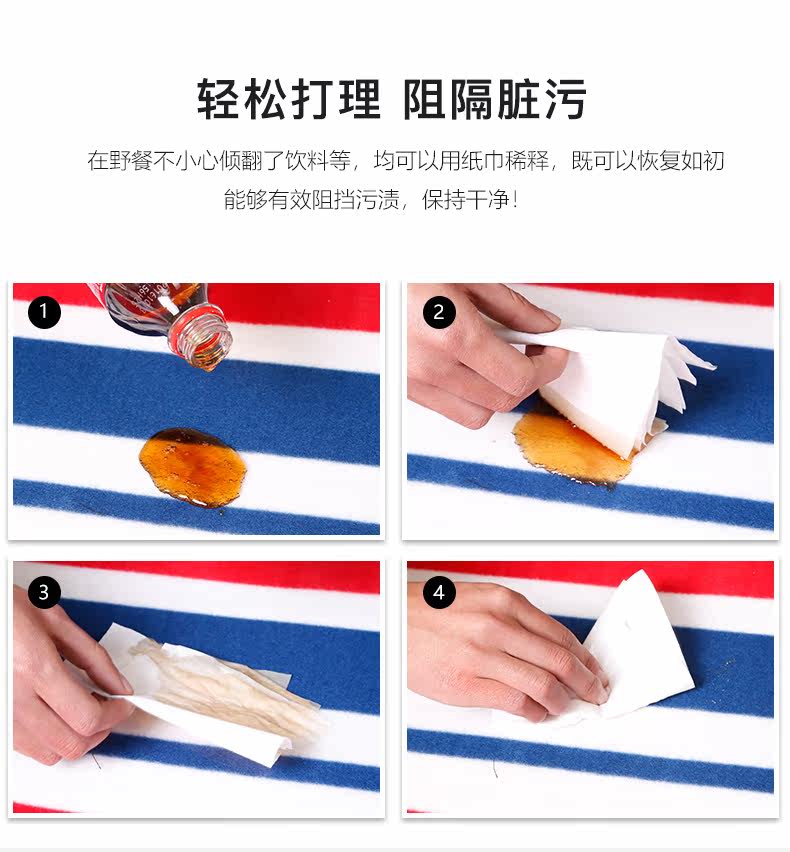 轻松打理 阻隔脏污

在野餐不小心倾翻了饮料等，均可以用纸巾稀释，既可以恢复如初
能够有效阻挡污渍，保持干净！

1

2

3

4