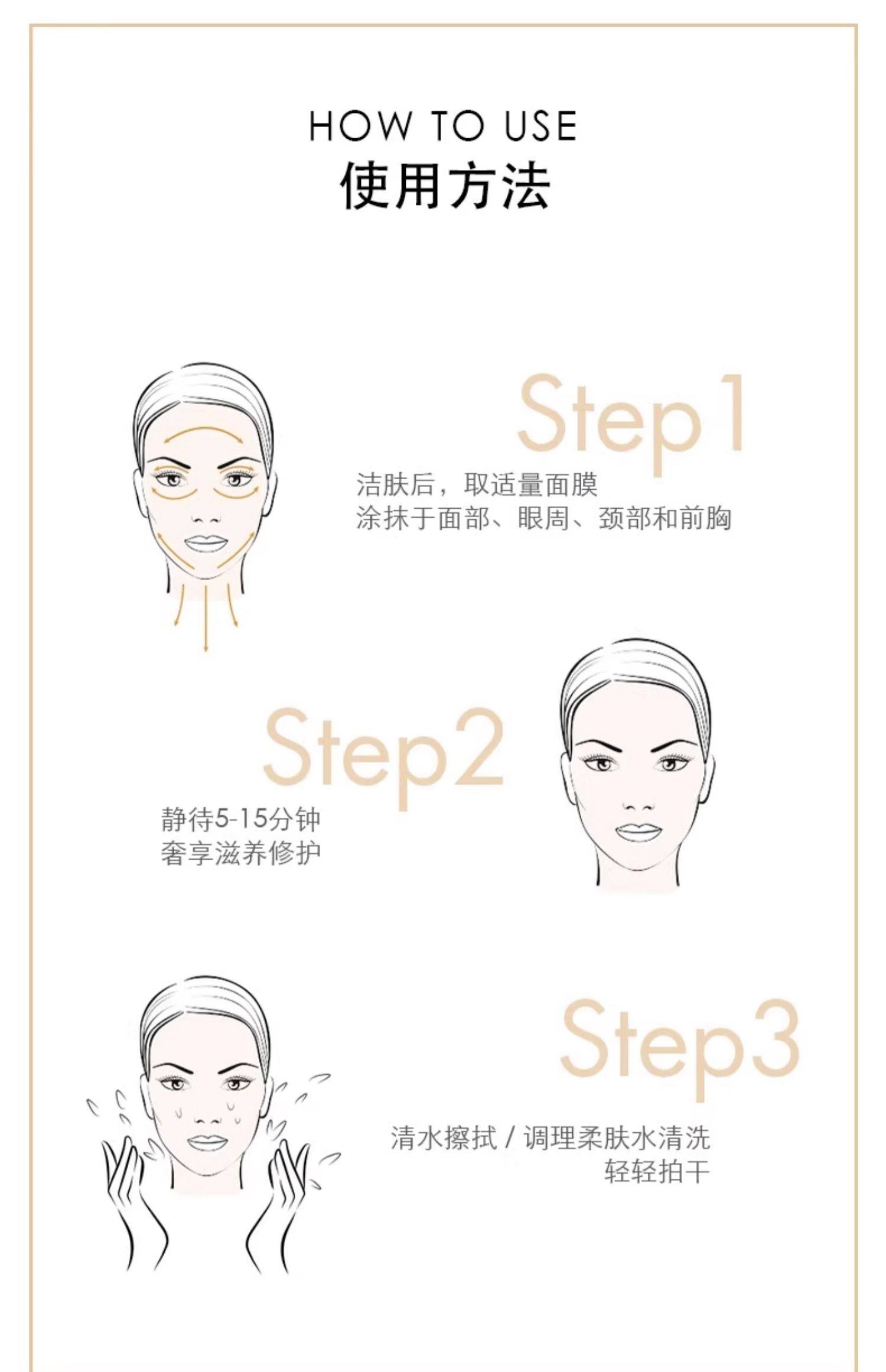 HOW TO USE
使用方法

Step1
洁肤后，取适量面膜
涂抹于面部、眼周、颈部和前胸

Step2
静待5-15分钟
奢享滋养修护

Step3
清水擦拭 / 调理柔肤水清洗
轻轻拍干