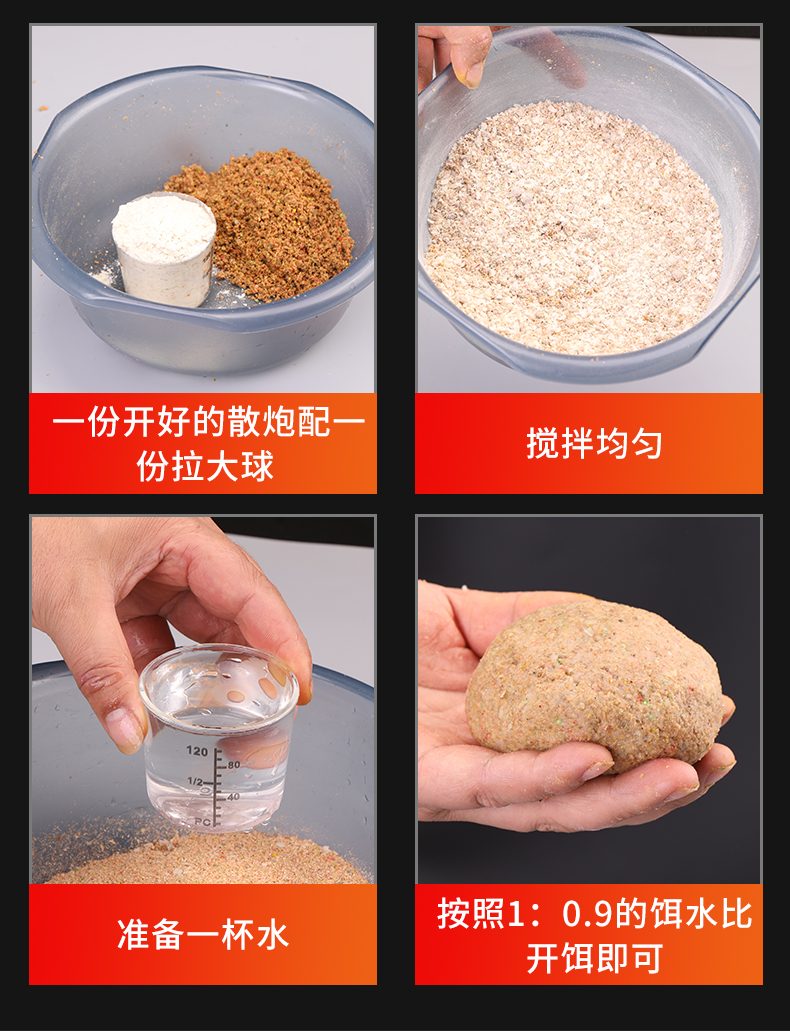 一份开好的散炮配一份拉大球

搅拌均匀

120
80
1/2
40
PC

准备一杯水

按照1：0.9的饵水比开饵即可