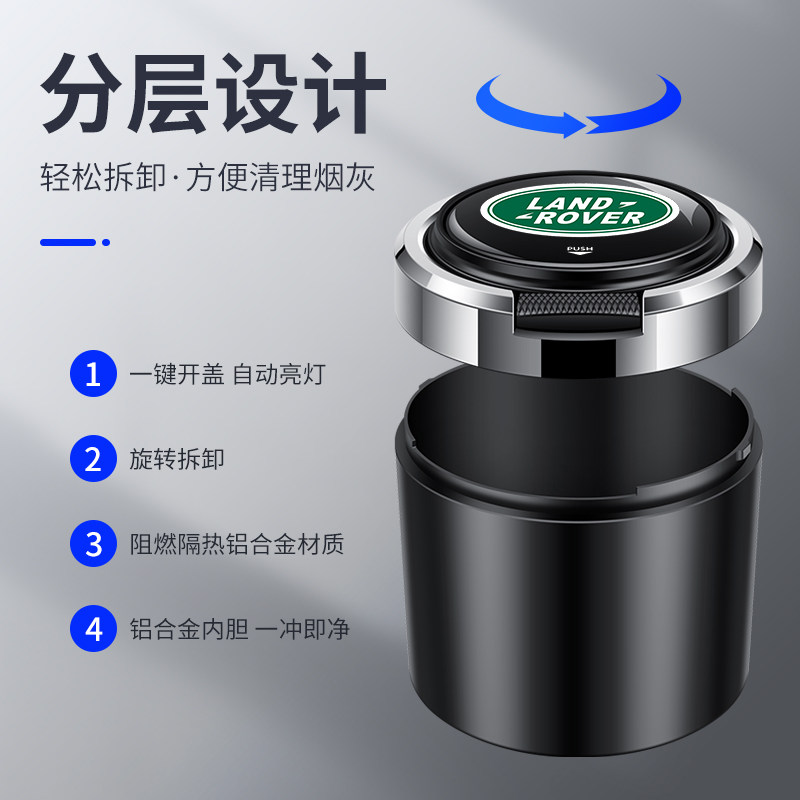 分层设计

轻松拆卸·方便清理烟灰

LAND ROVER

PUSH

1 一键开盖 自动亮灯

2 旋转拆卸

3 阻燃隔热铝合金材质

4 铝合金内胆 一冲即净