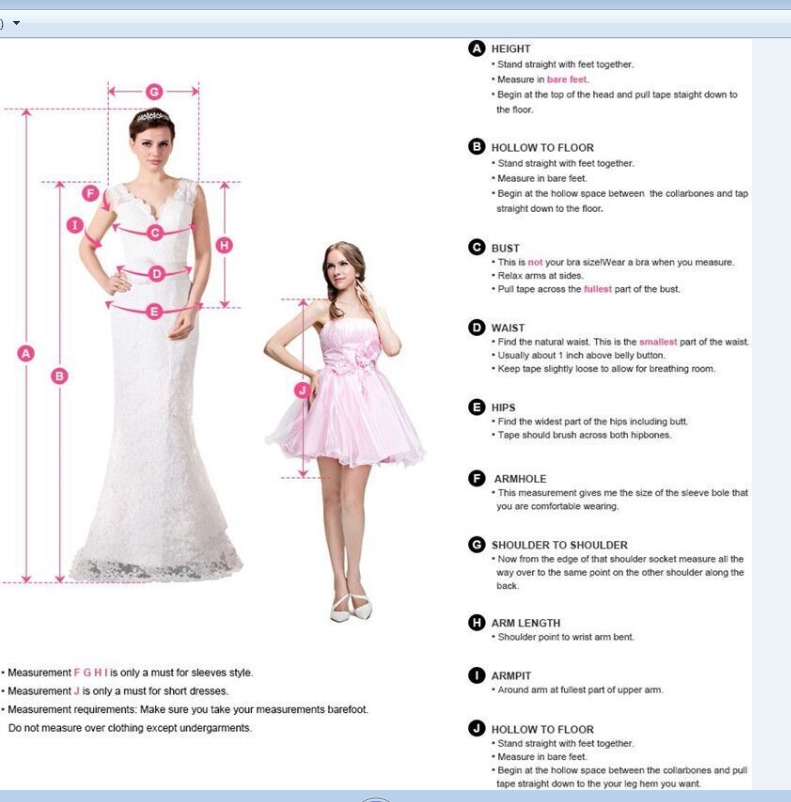 G
F
I
C
H
D
E
A
B
J

• Measurement F G H I is only a must for sleeves style.
• Measurement J is only a must for short dresses.
• Measurement requirements: Make sure you take your measurements barefoot. Do not measure over clothing except undergarments.

A HEIGHT
• Stand straight with feet together.
• Measure in bare feet.
• Begin at the top of the head and pull tape staight down to the floor.

B HOLLOW TO FLOOR
• Stand straight with feet together.
• Measure in bare feet.
• Begin at the hollow space between the collarbones and tap straight down to the floor.

C BUST
• This is not your bra size!Wear a bra when you measure.
• Relax arms at sides.
• Pull tape across the fullest part of the bust.

D WAIST
• Find the natural waist. This is the smallest part of the waist.
• Usually about 1 inch above belly button.
• Keep tape slightly loose to allow for breathing room.

E HIPS
• Find the widest part of the hips including butt.
• Tape should brush across both hipbones.

F ARMHOLE
• This measurement gives me the size of the sleeve bole that you are comfortable wearing.

G SHOULDER TO SHOULDER
• Now from the edge of that shoulder socket measure all the way over to the same point on the other shoulder along the back.

H ARM LENGTH
• Shoulder point to wrist arm bent.

I ARMPIT
• Around arm at fullest part of upper arm.

J HOLLOW TO FLOOR
• Stand straight with feet together.
• Measure in bare feet.
• Begin at the hollow space between the collarbones and pull tape straight down to the your leg hem you want.