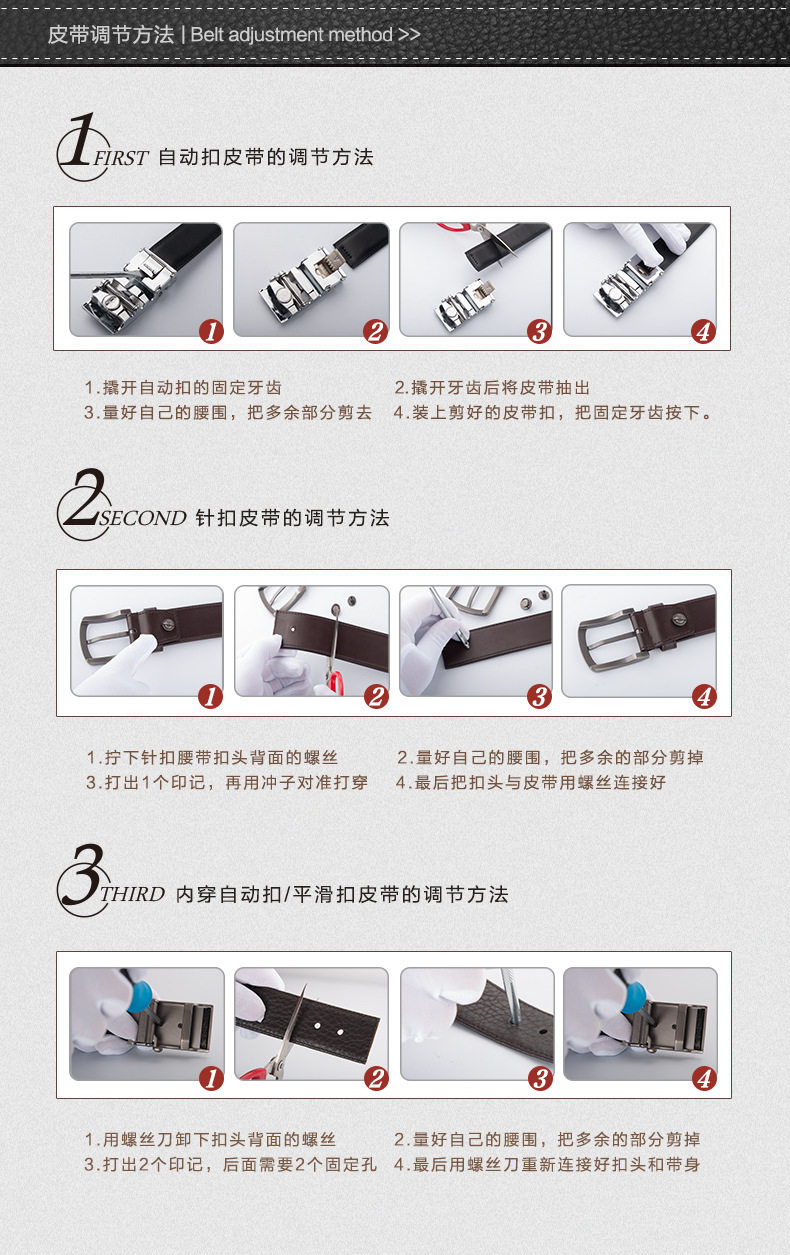 皮带调节方法 | Belt adjustment method >>

1 FIRST 自动扣皮带的调节方法

1 2 3 4

1.撬开自动扣的固定牙齿
2.撬开牙齿后将皮带抽出
3.量好自己的腰围，把多余部分剪去
4.装上剪好的皮带扣，把固定牙齿按下。

2 SECOND 针扣皮带的调节方法

1 2 3 4

1.拧下针扣腰带扣头背面的螺丝
2.量好自己的腰围，把多余的部分剪掉
3.打出1个印记，再用冲子对准打穿
4.最后把扣头与皮带用螺丝连接好

3 THIRD 内穿自动扣/平滑扣皮带的调节方法

1 2 3 4

1.用螺丝刀卸下扣头背面的螺丝
2.量好自己的腰围，把多余的部分剪掉
3.打出2个印记，后面需要2个固定孔
4.最后用螺丝刀重新连接好扣头和带身