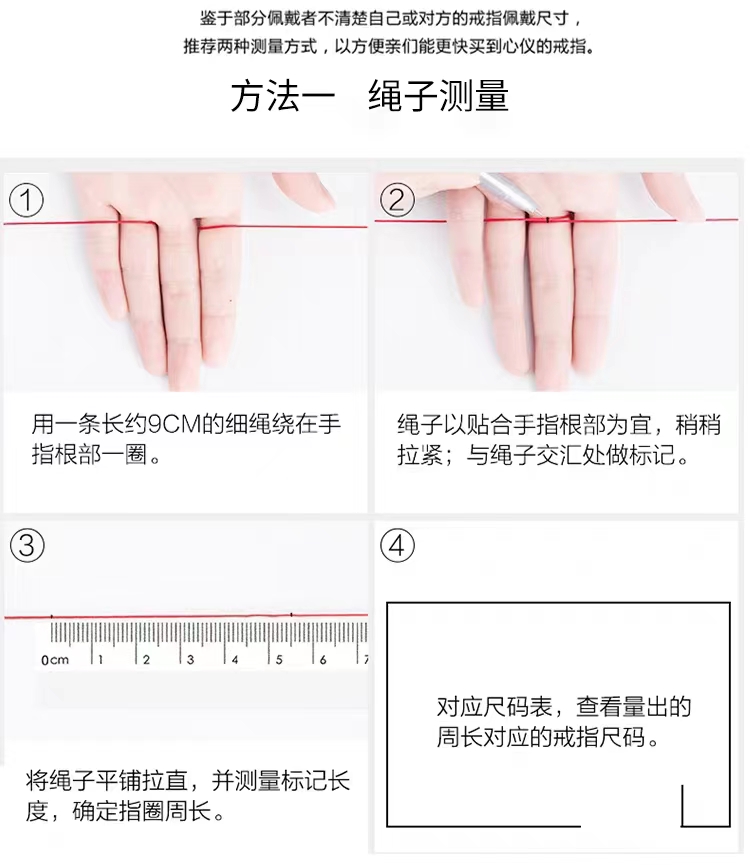 鉴于部分佩戴者不清楚自己或对方的戒指佩戴尺寸，
推荐两种测量方式，以方便亲们能更快买到心仪的戒指。

方法一 绳子测量

①

用一条长约9CM的细绳绕在手指根部一圈。

②

绳子以贴合手指根部为宜，稍稍拉紧；与绳子交汇处做标记。

③

0cm 1 2 3 4 5 6 7

将绳子平铺拉直，并测量标记长度，确定指圈周长。

④

对应尺码表，查看量出的周长对应的戒指尺码。