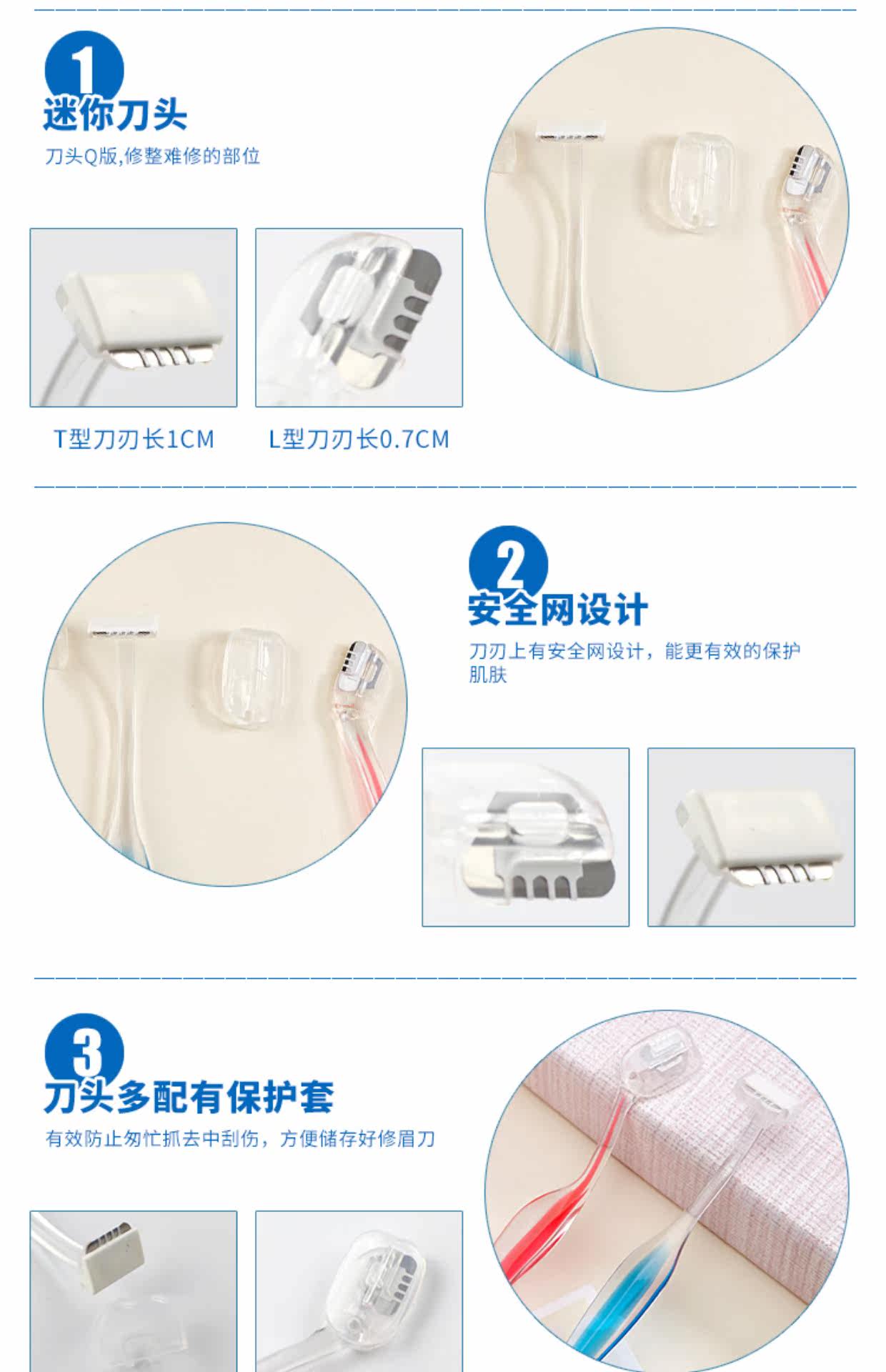 1
迷你刀头
刀头Q版,修整难修的部位

T型刀刃长1CM
L型刀刃长0.7CM

2
安全网设计
刀刃上有安全网设计，能更有效的保护肌肤

3
刀头多配有保护套
有效防止匆忙抓去中刮伤，方便储存好修眉刀