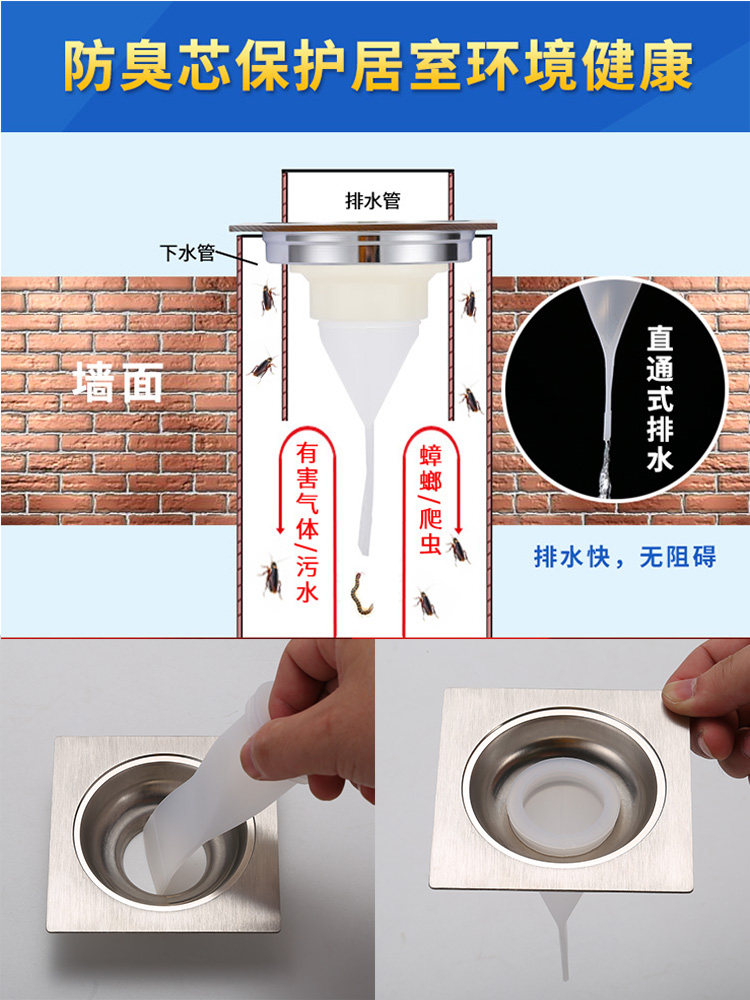 防臭芯保护居室环境健康

排水管

下水管

墙面

有害气体/污水

蟑螂/爬虫

直通式排水

排水快，无阻碍