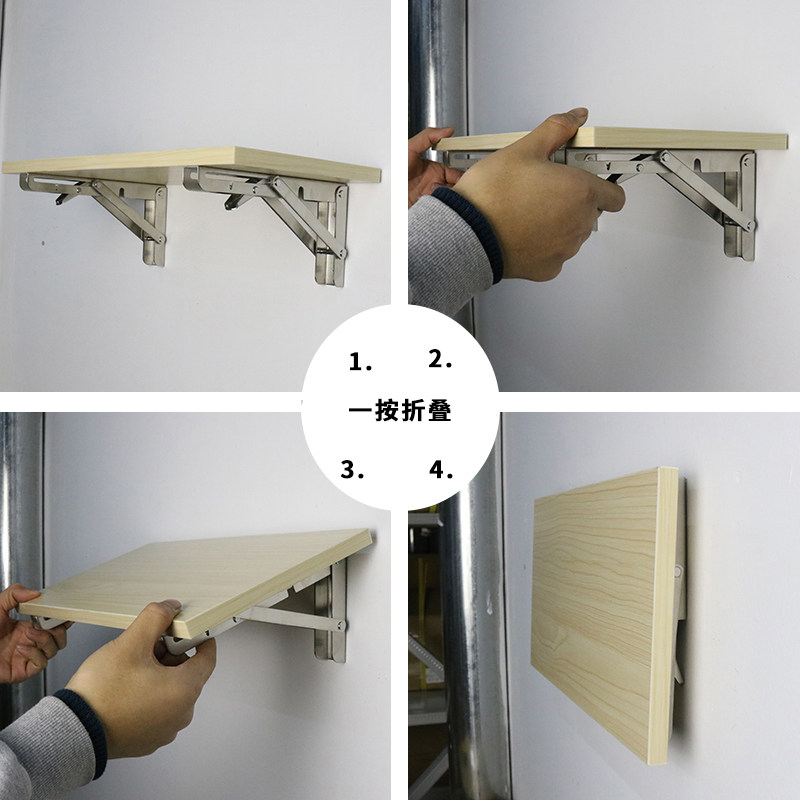 1. 2.

一按折叠

3. 4.