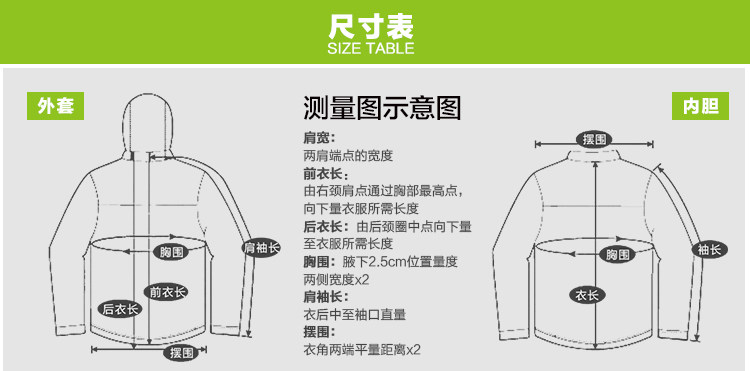 尺寸表
SIZE TABLE

外套

胸围
肩袖长
前衣长
后衣长
摆围

测量图示意图

肩宽：
两肩端点的宽度
前衣长：
由右颈肩点通过胸部最高点，向下量衣服所需长度
后衣长：由后颈圈中点向下量至衣服所需长度
胸围：腋下2.5cm位置量度两侧宽度x2
肩袖长：
衣后中至袖口直量
摆围：
衣角两端平量距离x2

内胆

摆围
胸围
袖长
衣长