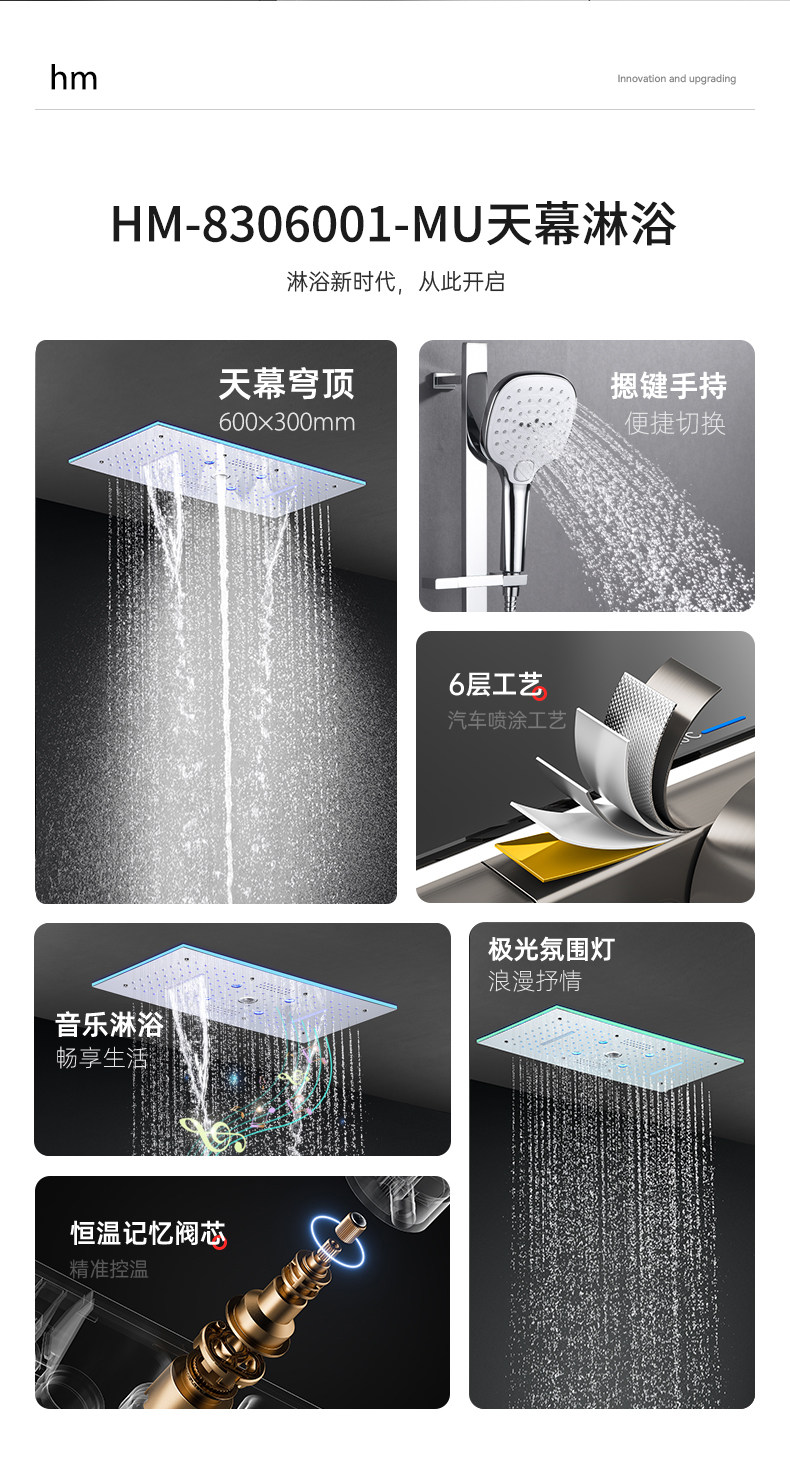 hm

Innovation and upgrading

HM-8306001-MU天幕淋浴

淋浴新时代，从此开启

天幕穹顶
600×300mm

摁键手持
便捷切换

6层工艺
汽车喷涂工艺

音乐淋浴
畅享生活

极光氛围灯
浪漫抒情

恒温记忆阀芯
精准控温