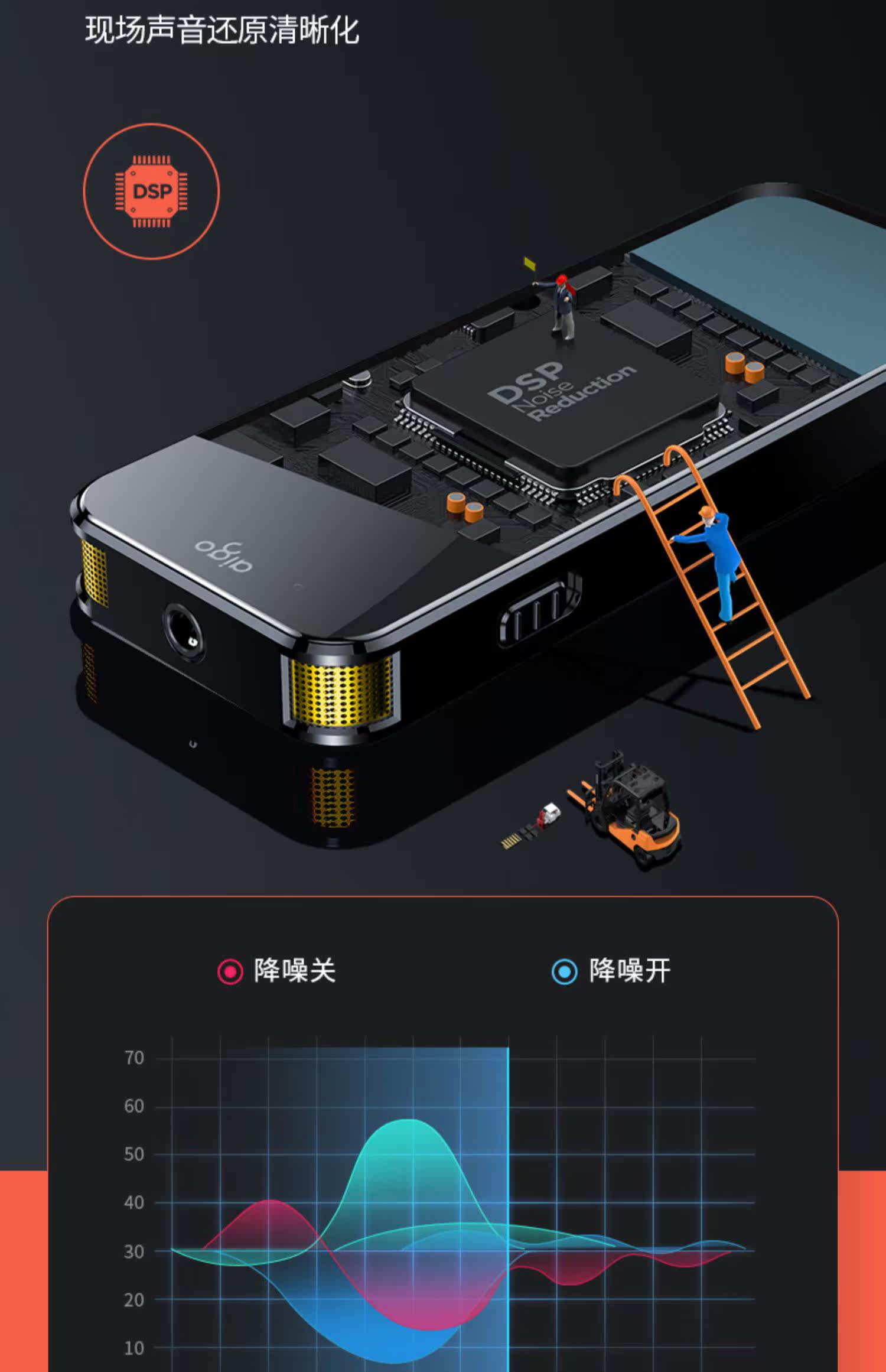 现场声音还原清晰化

DSP

DSP Noise Reduction

aigo

降噪关

降噪开

70
60
50
40
30
20
10