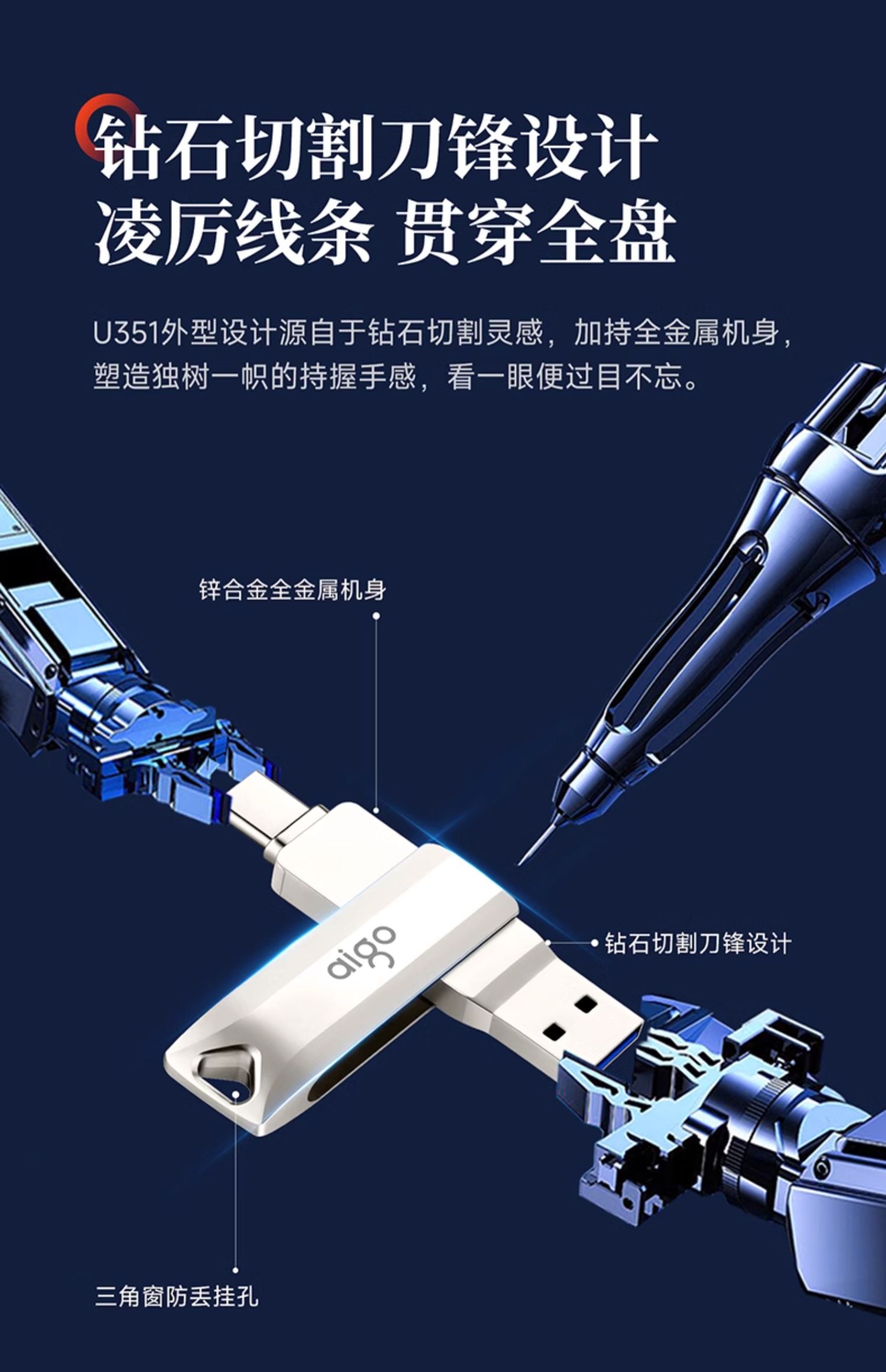 钻石切割刀锋设计
凌厉线条 贯穿全盘

U351外型设计源自于钻石切割灵感，加持全金属机身，塑造独树一帜的持握手感，看一眼便过目不忘。

锌合金全金属机身

aigo

钻石切割刀锋设计

三角窗防丢挂孔