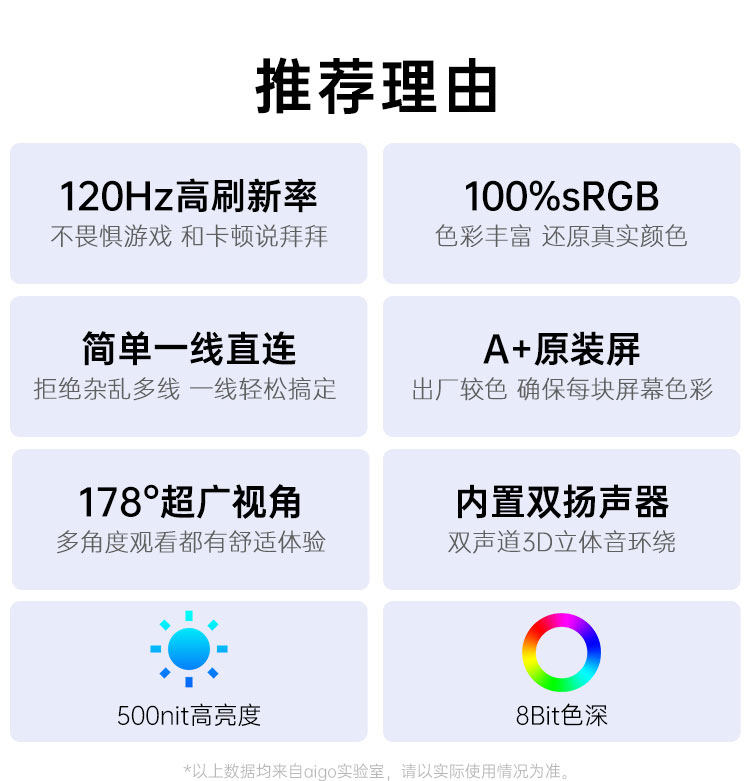 推荐理由

120Hz高刷新率
不畏惧游戏 和卡顿说拜拜

100%sRGB
色彩丰富 还原真实颜色

简单一线直连
拒绝杂乱多线 一线轻松搞定

A+原装屏
出厂较色 确保每块屏幕色彩

178°超广视角
多角度观看都有舒适体验

内置双扬声器
双声道3D立体音环绕

500nit高亮度

8Bit色深

*以上数据均来自aigo实验室，请以实际使用情况为准。