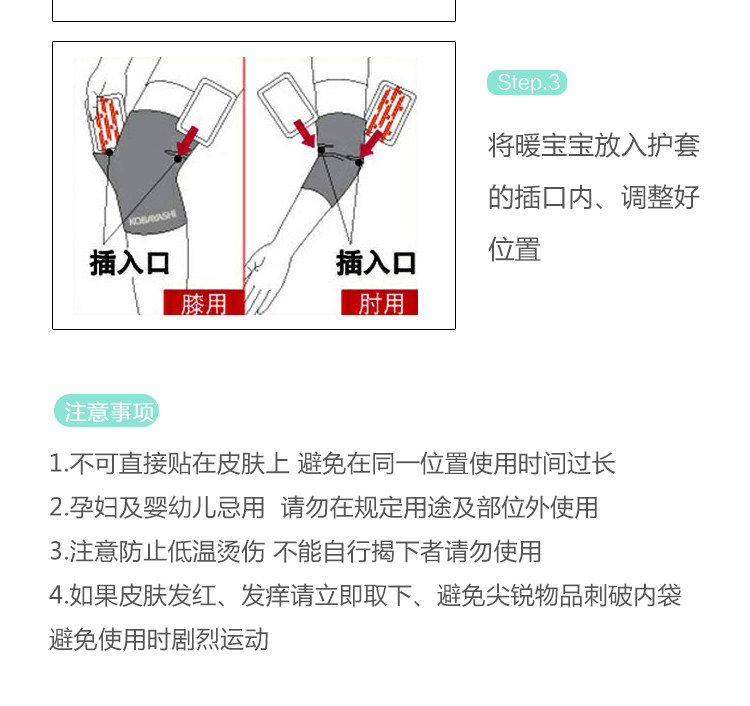 KOBAYASHI

插入口

膝用

插入口

肘用

Step.3

将暖宝宝放入护套的插口内、调整好位置

注意事项

1.不可直接贴在皮肤上 避免在同一位置使用时间过长

2.孕妇及婴幼儿忌用 请勿在规定用途及部位外使用

3.注意防止低温烫伤 不能自行揭下者请勿使用

4.如果皮肤发红、发痒请立即取下、避免尖锐物品刺破内袋 避免使用时剧烈运动