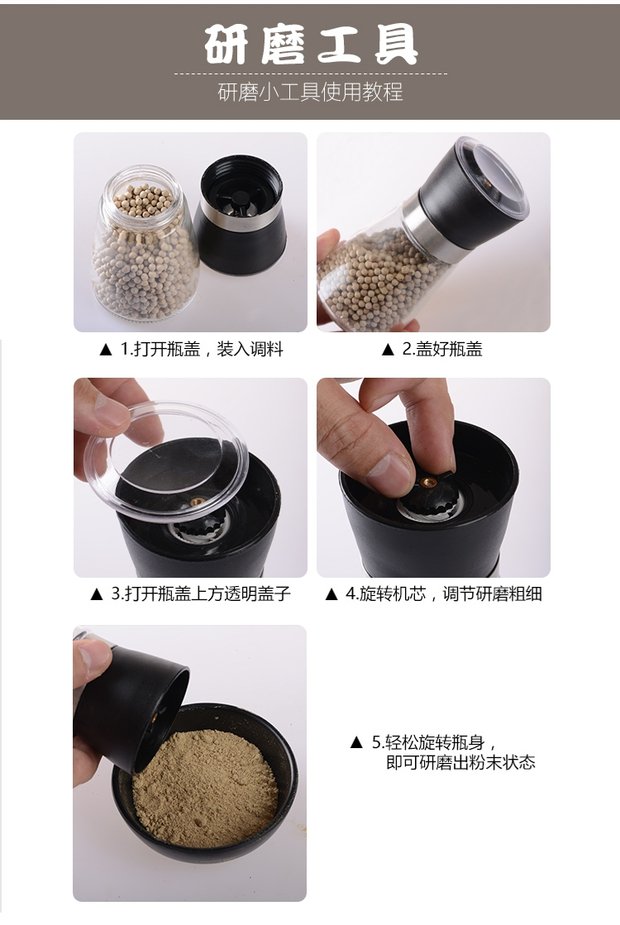 研磨工具

研磨小工具使用教程

▲ 1.打开瓶盖，装入调料

▲ 2.盖好瓶盖

▲ 3.打开瓶盖上方透明盖子

▲ 4.旋转机芯，调节研磨粗细

▲ 5.轻松旋转瓶身，即可研磨出粉末状态