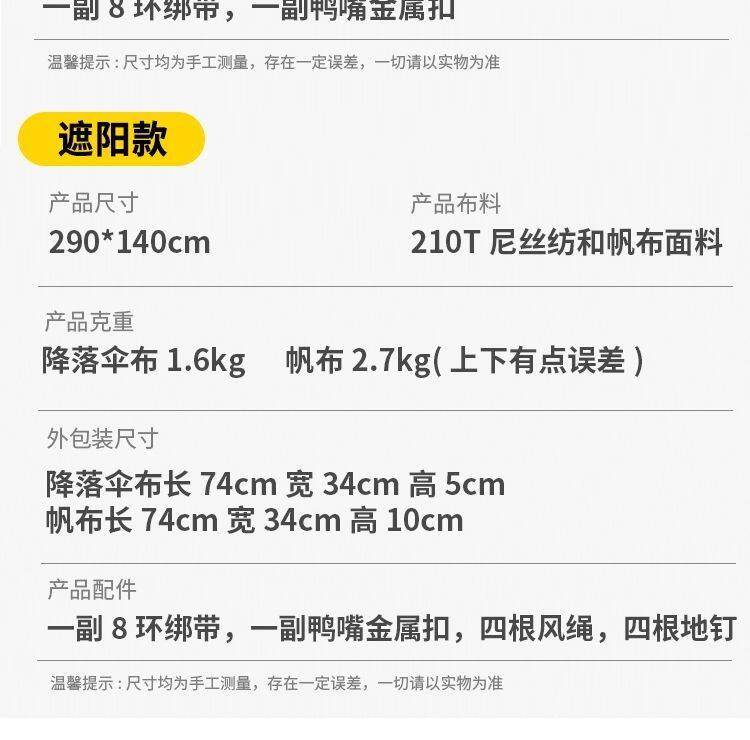 一副8环绑带，一副鸭嘴金属扣

温馨提示：尺寸均为手工测量，存在一定误差，一切请以实物为准

遮阳款

产品尺寸
290*140cm

产品布料
210T尼丝纺和帆布面料

产品克重
降落伞布1.6kg    帆布2.7kg(上下有点误差)

外包装尺寸
降落伞布长74cm 宽34cm 高5cm
帆布长74cm 宽34cm 高10cm

产品配件
一副8环绑带，一副鸭嘴金属扣，四根风绳，四根地钉

温馨提示：尺寸均为手工测量，存在一定误差，一切请以实物为准