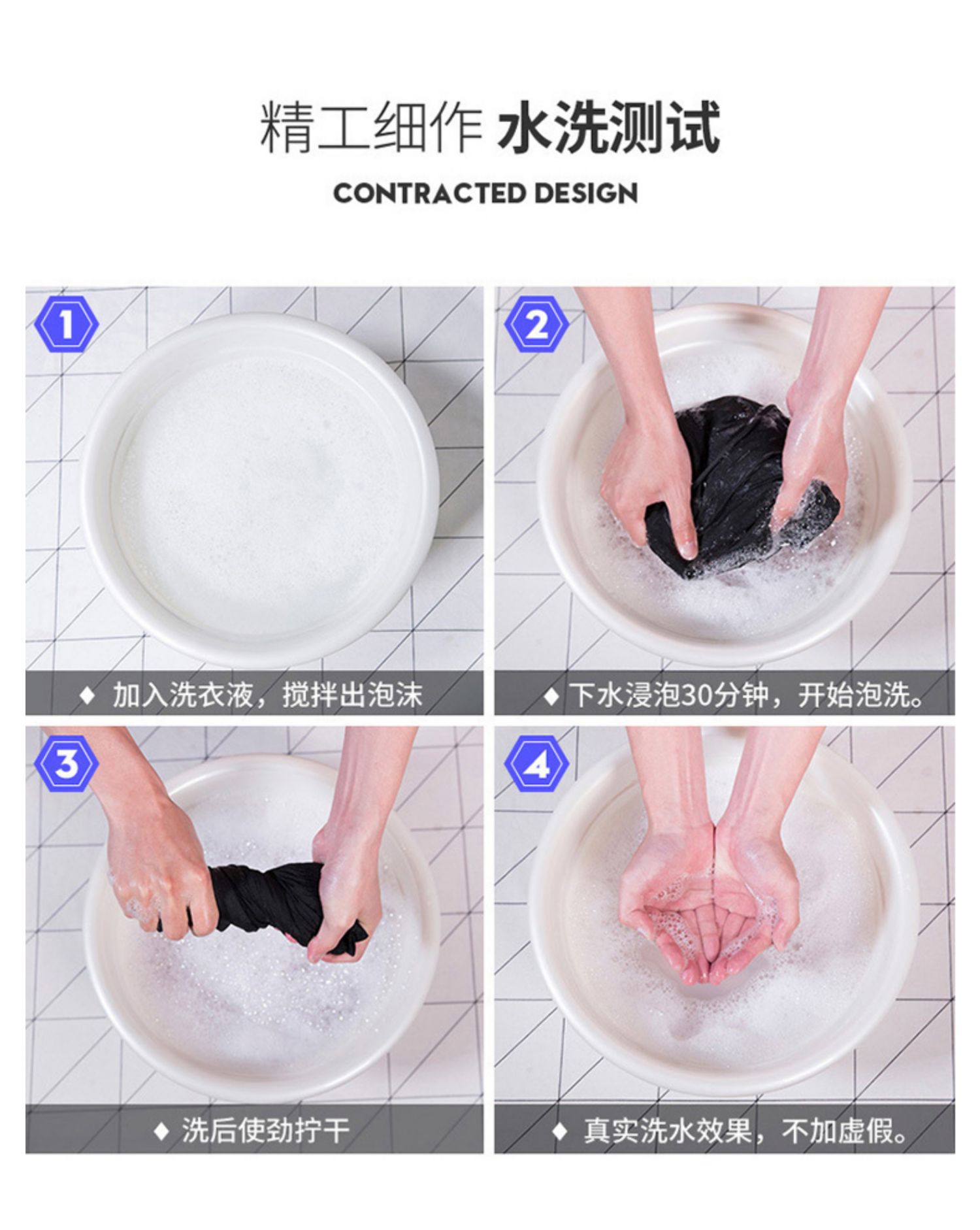 精工细作 水洗测试

CONTRACTED DESIGN

1

◆ 加入洗衣液，搅拌出泡沫

2

◆ 下水浸泡30分钟，开始泡洗。

3

◆ 洗后使劲拧干

4

◆ 真实洗水效果，不加虚假。