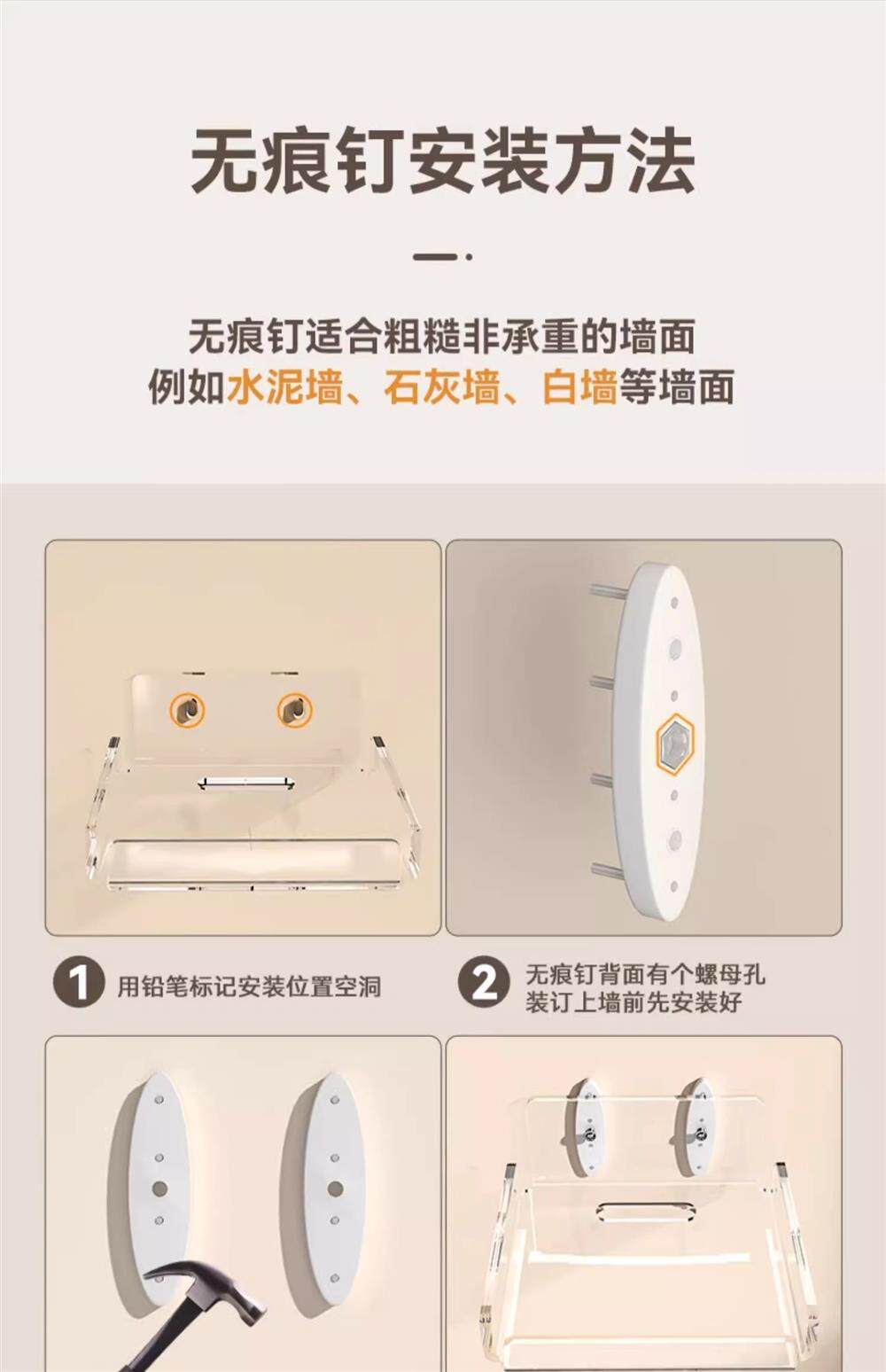 无痕钉安装方法

无痕钉适合粗糙非承重的墙面
例如水泥墙、石灰墙、白墙等墙面

1 用铅笔标记安装位置空洞

2 无痕钉背面有个螺母孔
装订上墙前先安装好