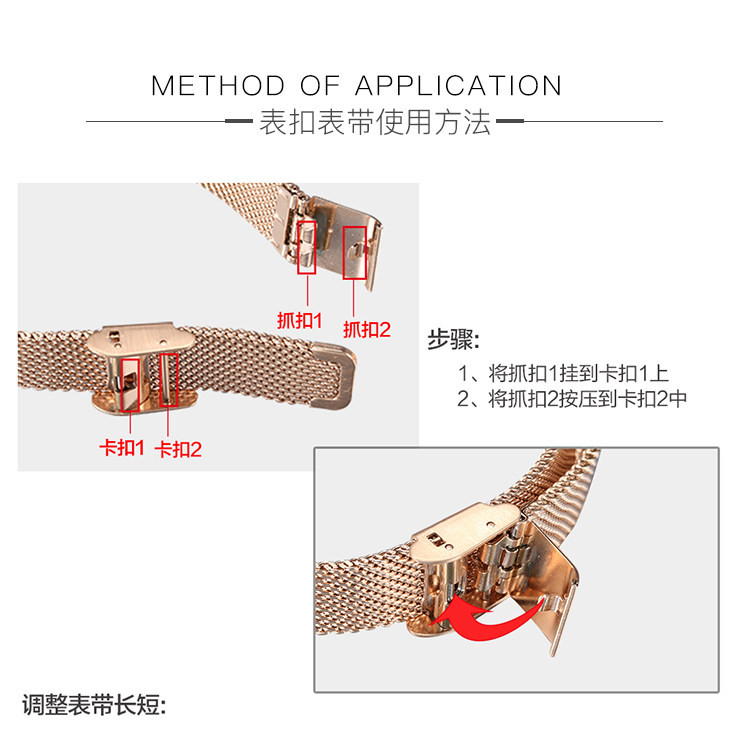 METHOD OF APPLICATION

表扣表带使用方法

抓扣1 抓扣2

卡扣1 卡扣2

步骤:

1、将抓扣1挂到卡扣1上
2、将抓扣2按压到卡扣2中

调整表带长短: