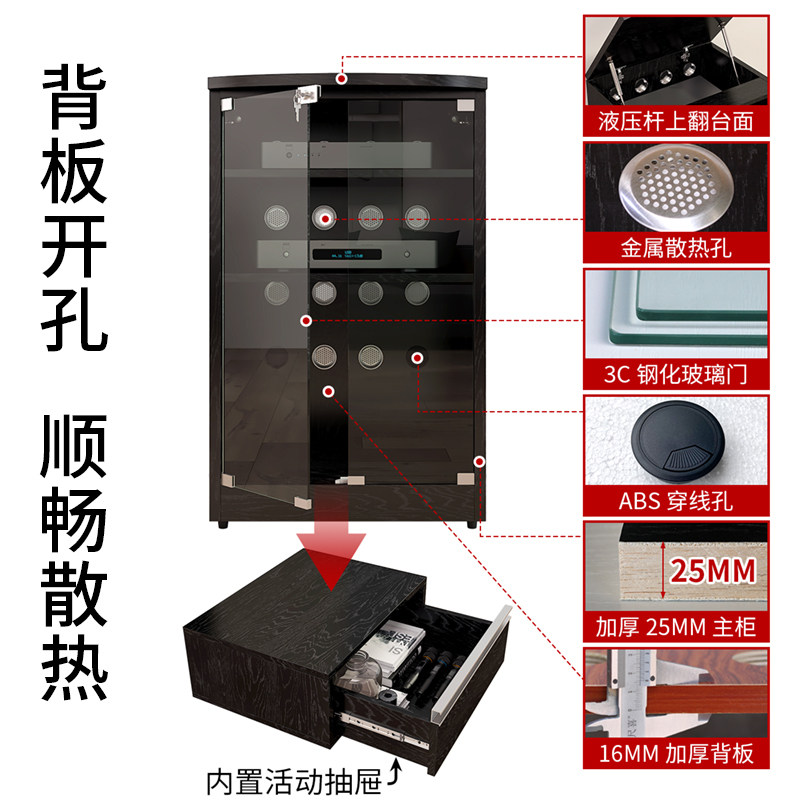 背板开孔

顺畅散热

液压杆上翻台面

金属散热孔

3C 钢化玻璃门

ABS 穿线孔

25MM

加厚 25MM 主柜

16MM 加厚背板

内置活动抽屉