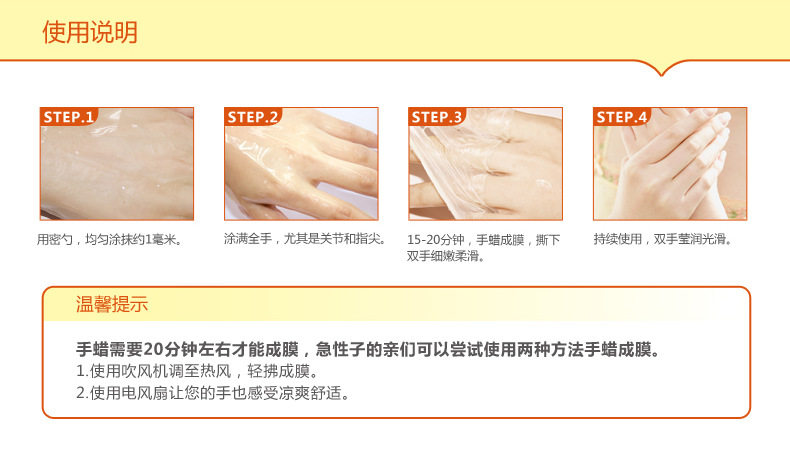 使用说明

STEP.1
用密勺，均匀涂抹约1毫米。

STEP.2
涂满全手，尤其是关节和指尖。

STEP.3
15-20分钟，手蜡成膜，撕下双手细嫩柔滑。

STEP.4
持续使用，双手莹润光滑。

温馨提示

手蜡需要20分钟左右才能成膜，急性子的亲们可以尝试使用两种方法手蜡成膜。
1.使用吹风机调至热风，轻拂成膜。
2.使用电风扇让您的手也感受凉爽舒适。