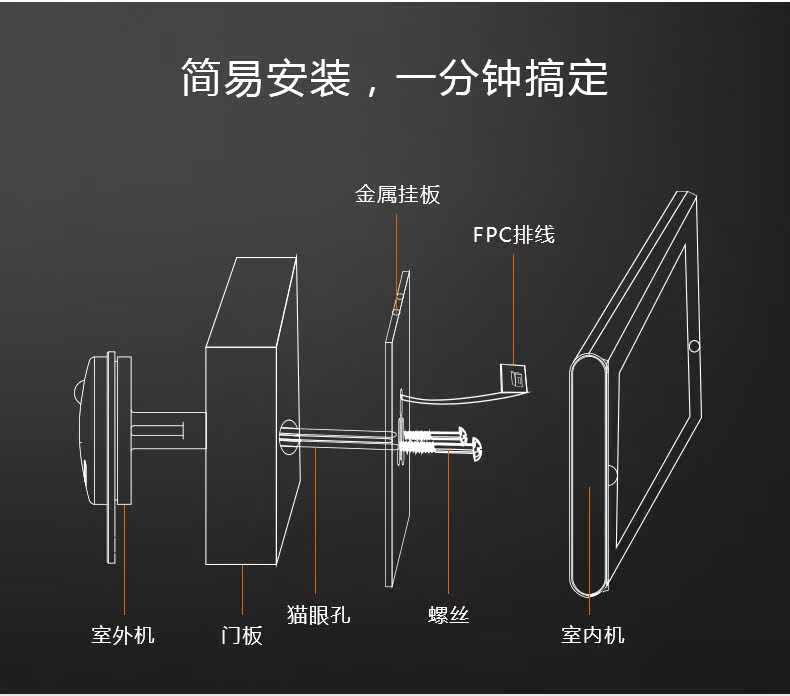 简易安装，一分钟搞定

金属挂板

FPC排线

室外机

门板

猫眼孔

螺丝

室内机